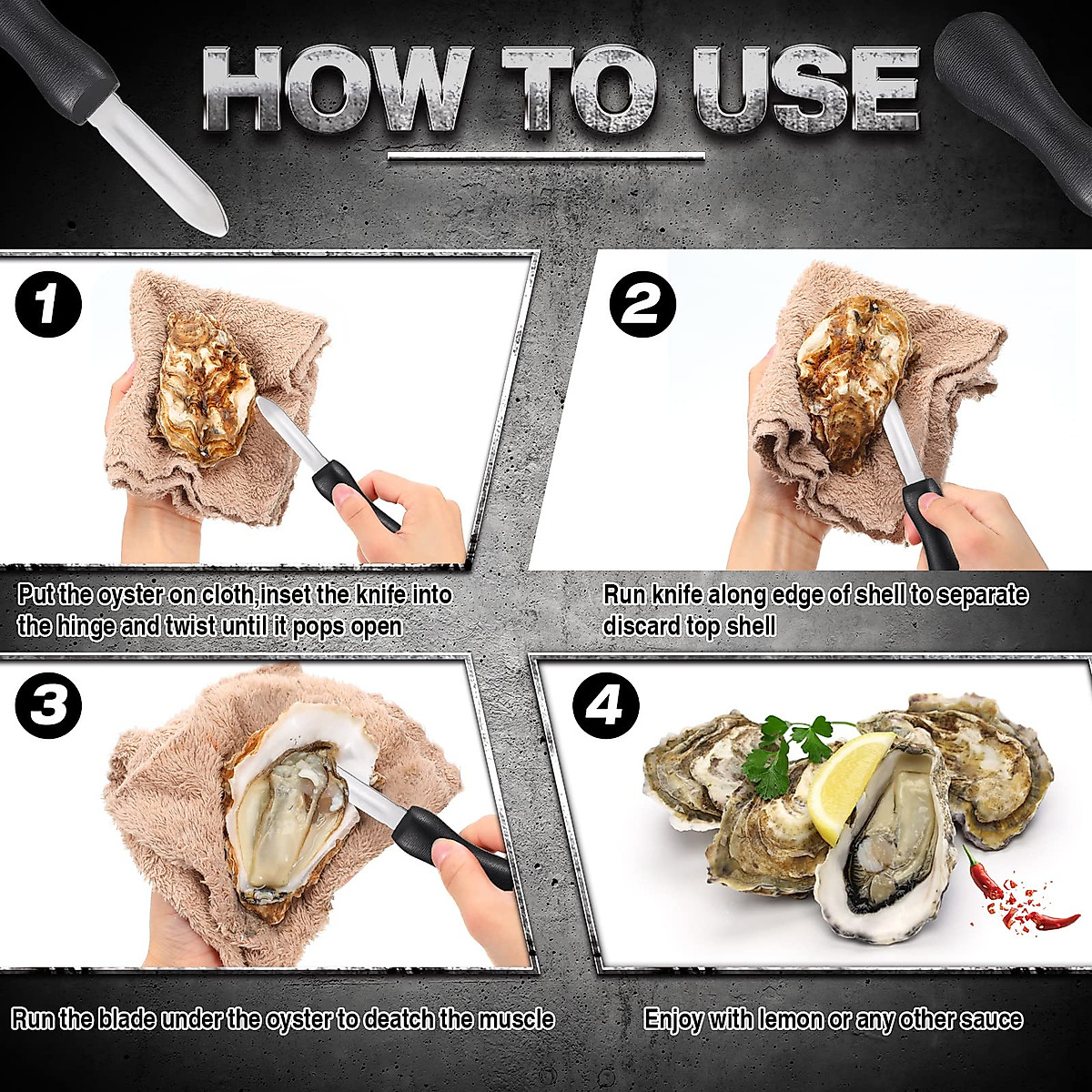 HOW TO USE

1

Put the oyster on cloth,inset the knife into the hinge and twist until it pops open

2

Run knife along edge of shell to separate discard top shell

3

Run the blade under the oyster to deatch the muscle

4

Enjoy with lemon or any other sauce