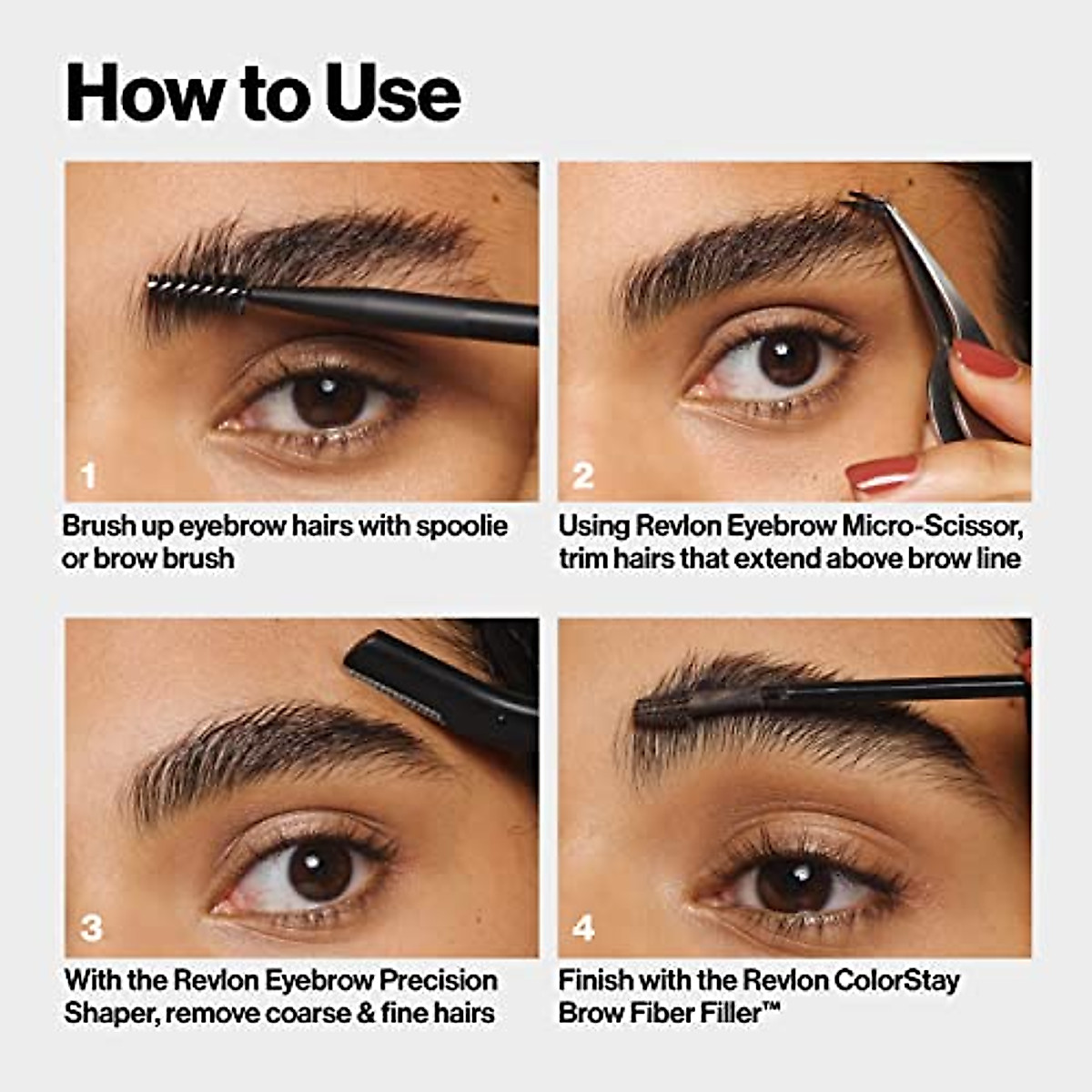 How to Use

1

Brush up eyebrow hairs with spoolie or brow brush

2

Using Revlon Eyebrow Micro-Scissor, trim hairs that extend above brow line

3

With the Revlon Eyebrow Precision Shaper, remove coarse & fine hairs

4

Finish with the Revlon ColorStay Brow Fiber Filler™