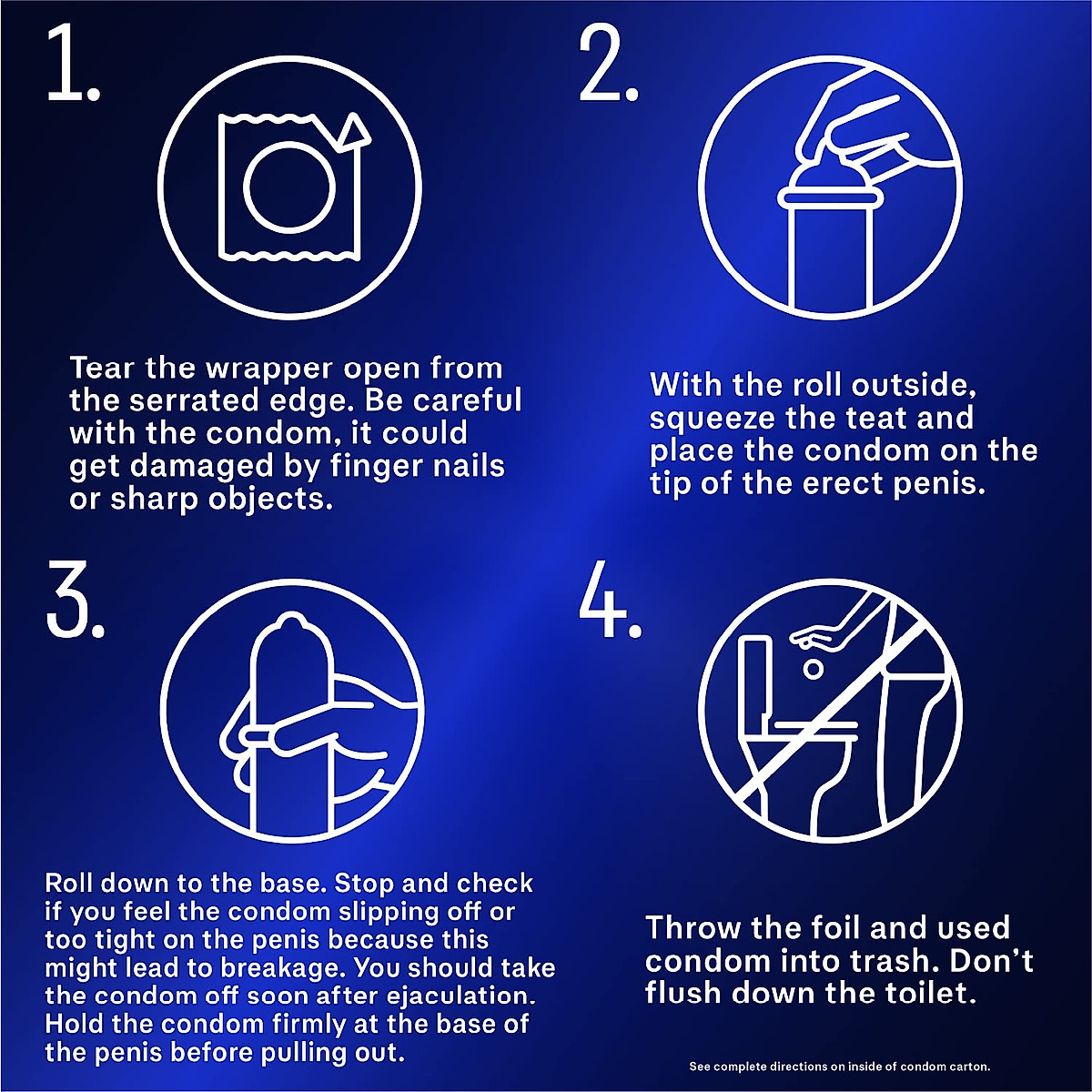 1.

Tear the wrapper open from the serrated edge. Be careful with the condom, it could get damaged by finger nails or sharp objects.

2.

With the roll outside, squeeze the teat and place the condom on the tip of the erect penis.

3.

Roll down to the base. Stop and check if you feel the condom slipping off or too tight on the penis because this might lead to breakage. You should take the condom off soon after ejaculation. Hold the condom firmly at the base of the penis before pulling out.

4.

Throw the foil and used condom into trash. Don't flush down the toilet.

See complete directions on inside of condom carton.