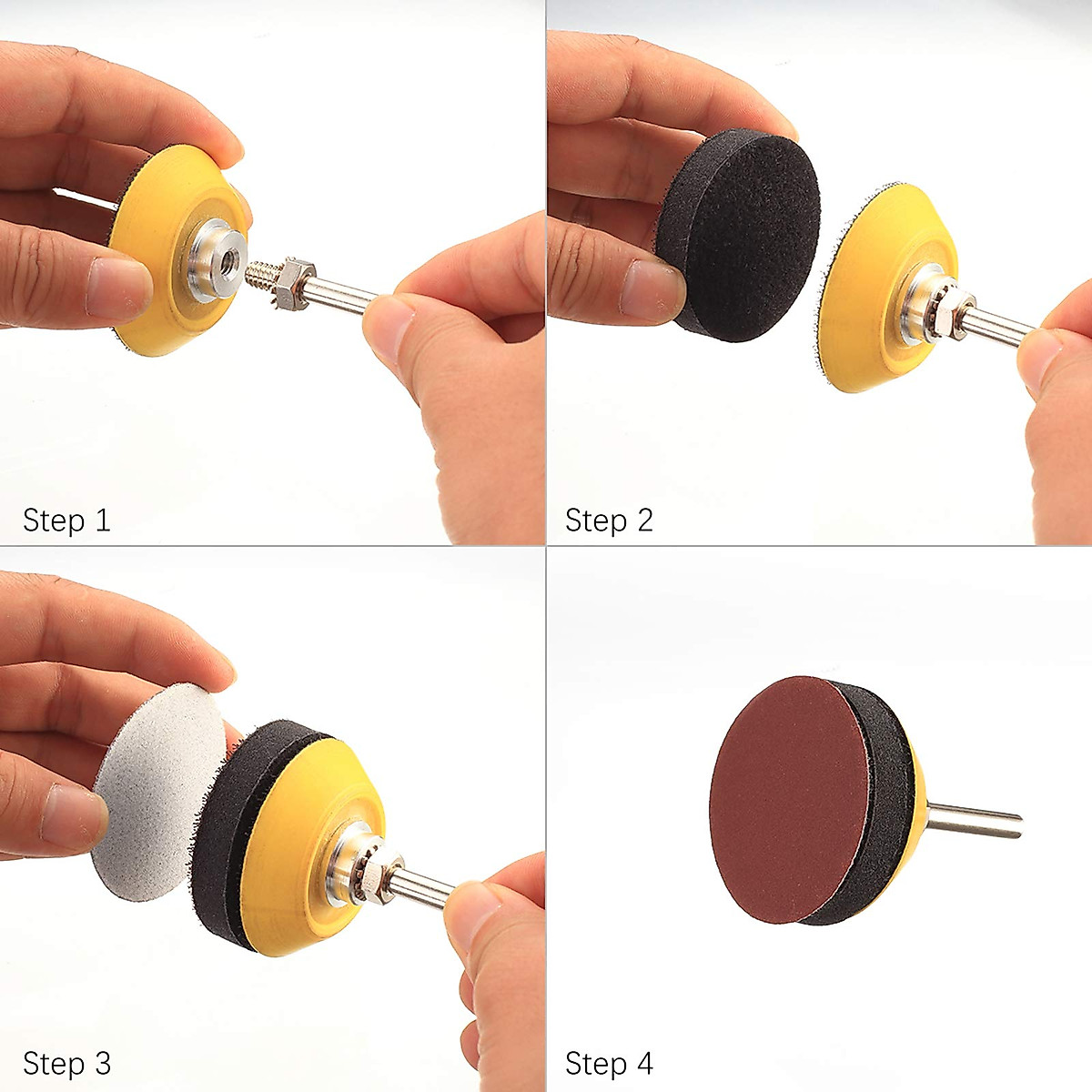 Step 1

Step 2

Step 3

Step 4