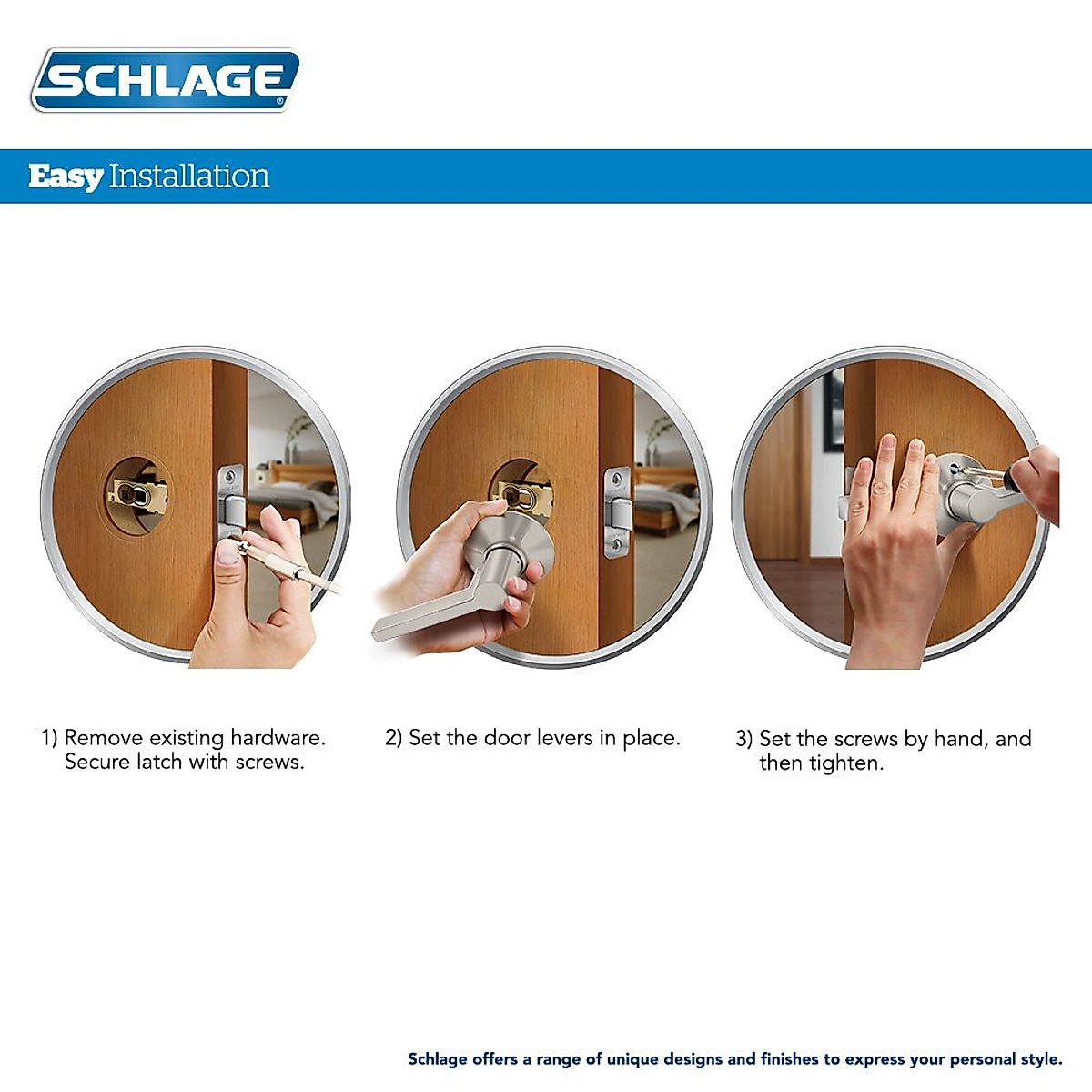 SCHLAGE

Easy Installation

1) Remove existing hardware. Secure latch with screws.

2) Set the door levers in place.

3) Set the screws by hand, and then tighten.

Schlage offers a range of unique designs and finishes to express your personal style.