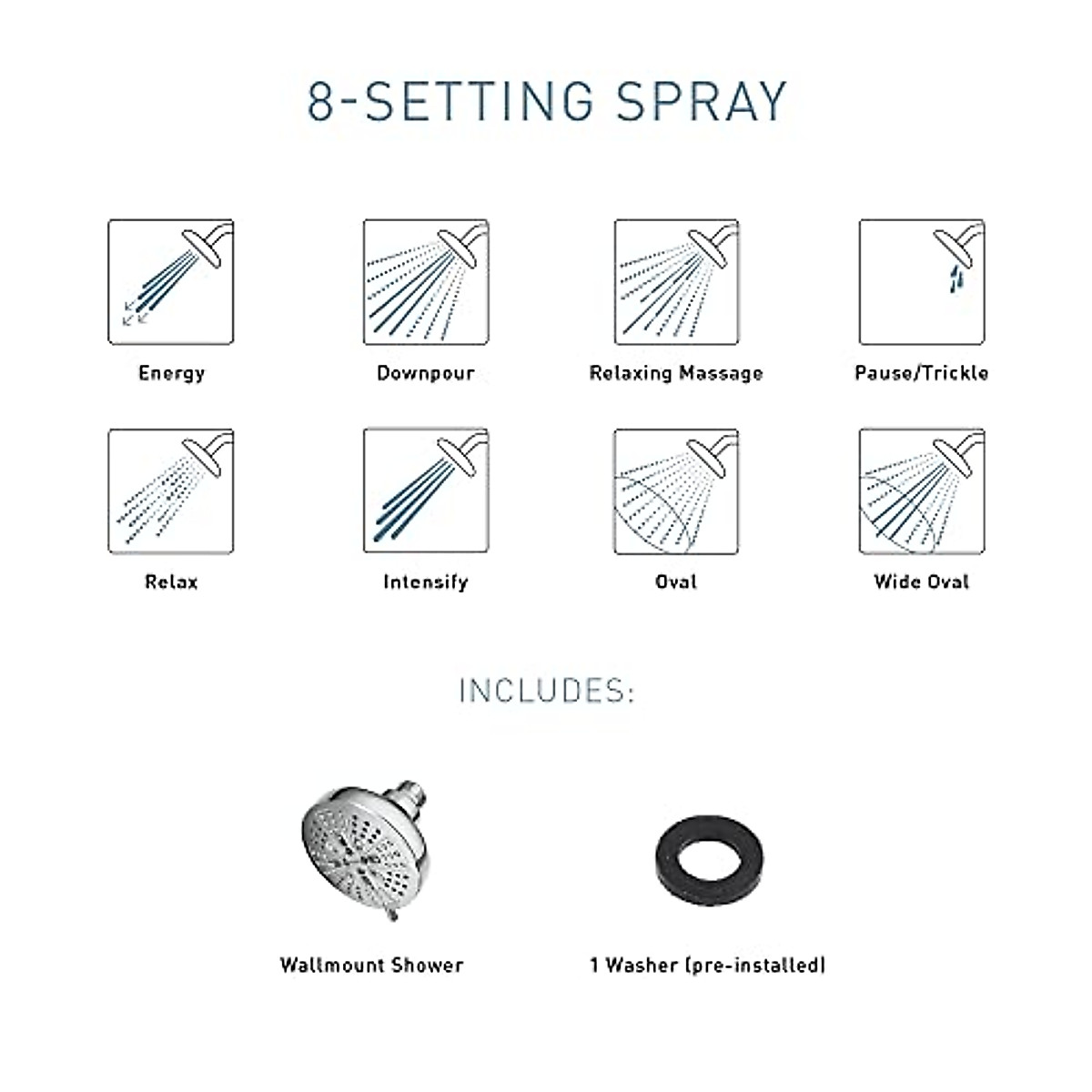 8-SETTING SPRAY

Energy

Downpour

Relaxing Massage

Pause/Trickle

Relax

Intensify

Oval

Wide Oval

INCLUDES:

Wallmount Shower

1 Washer (pre-installed)