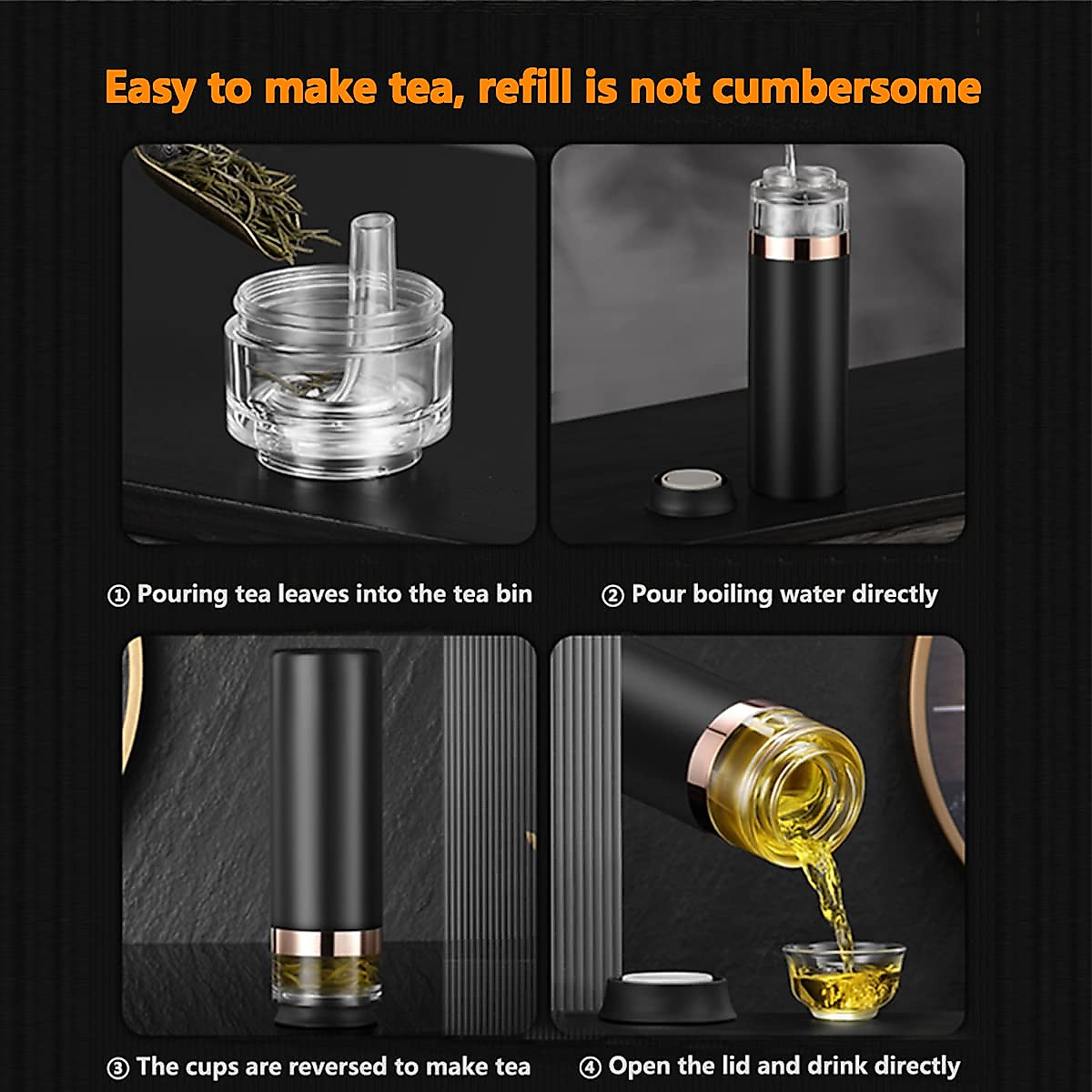 Easy to make tea, refill is not cumbersome

① Pouring tea leaves into the tea bin

② Pour boiling water directly

③ The cups are reversed to make tea

④ Open the lid and drink directly