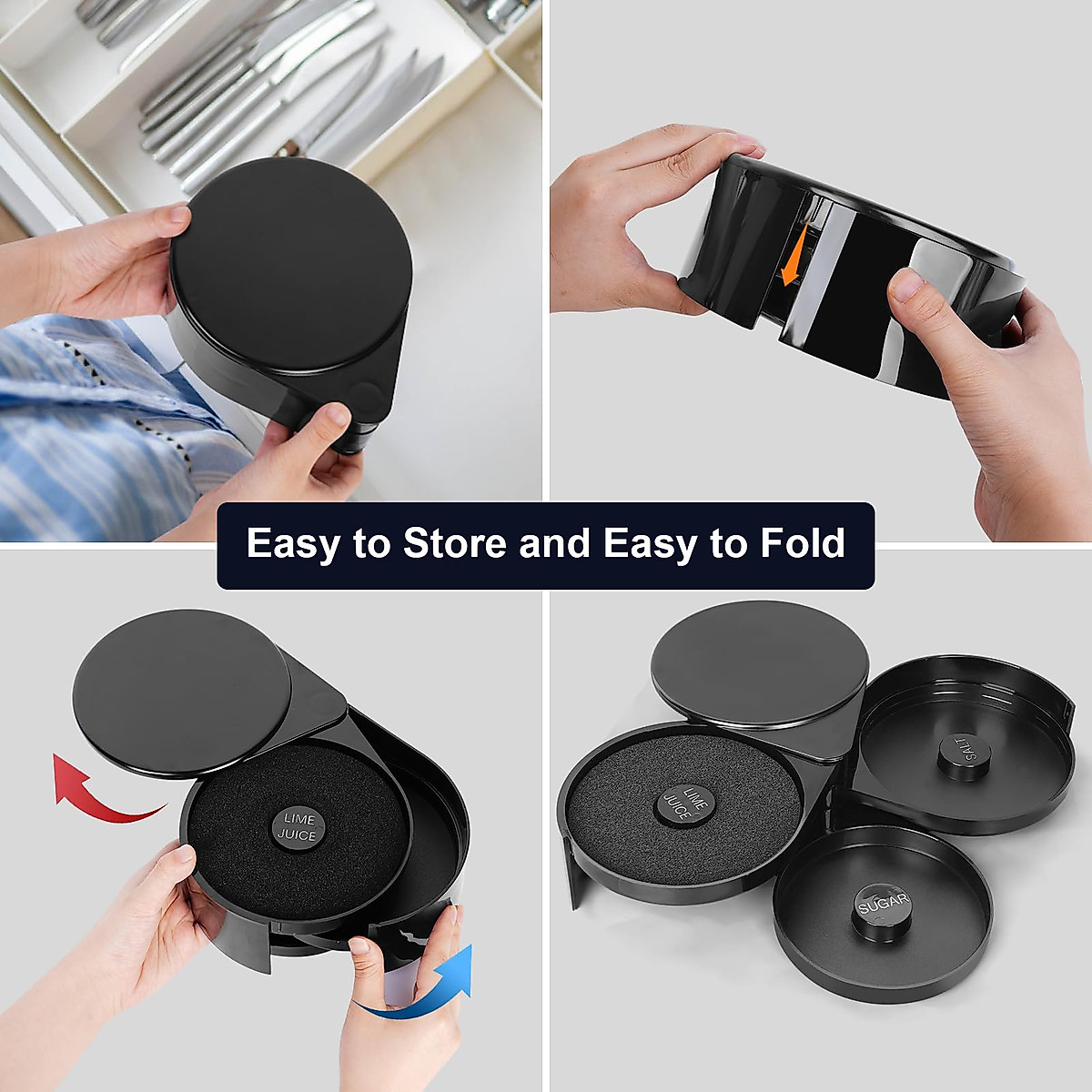 Easy to Store and Easy to Fold

LIME JUICE

LIME JUICE

SALT

SUGAR