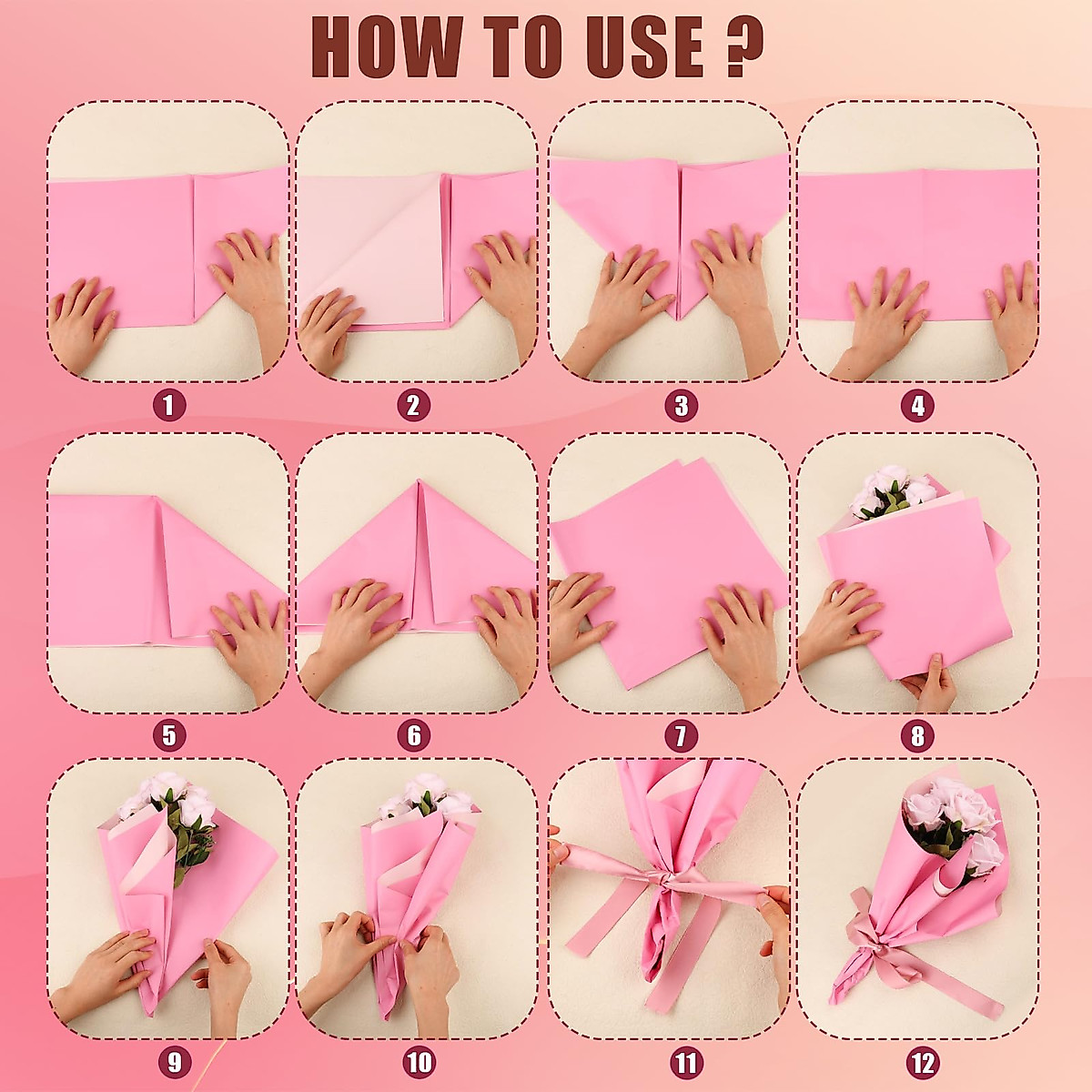 HOW TO USE ?

1
2
3
4
5
6
7
8
9
10
11
12