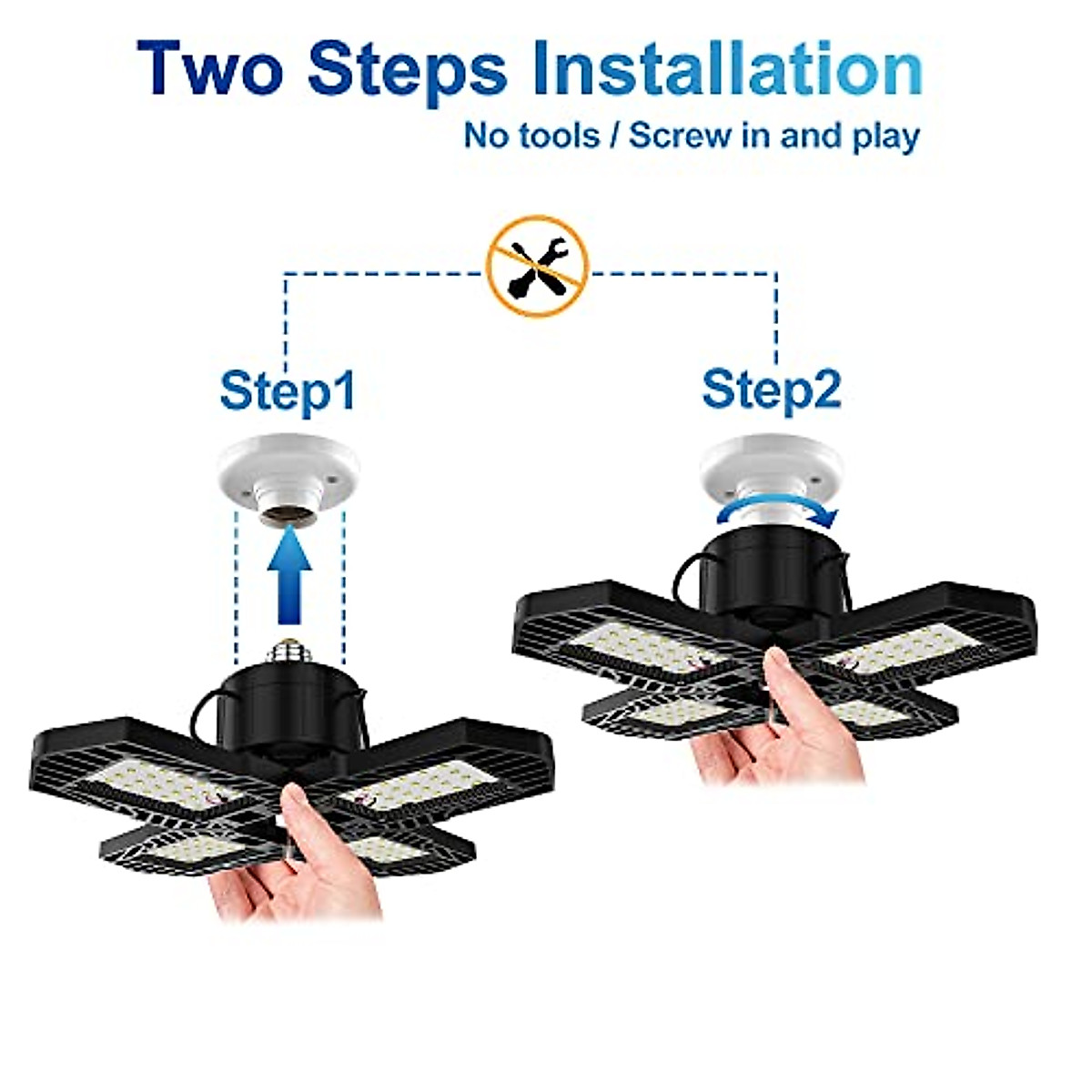 Two Steps Installation

No tools / Screw in and play

Step1

Step2