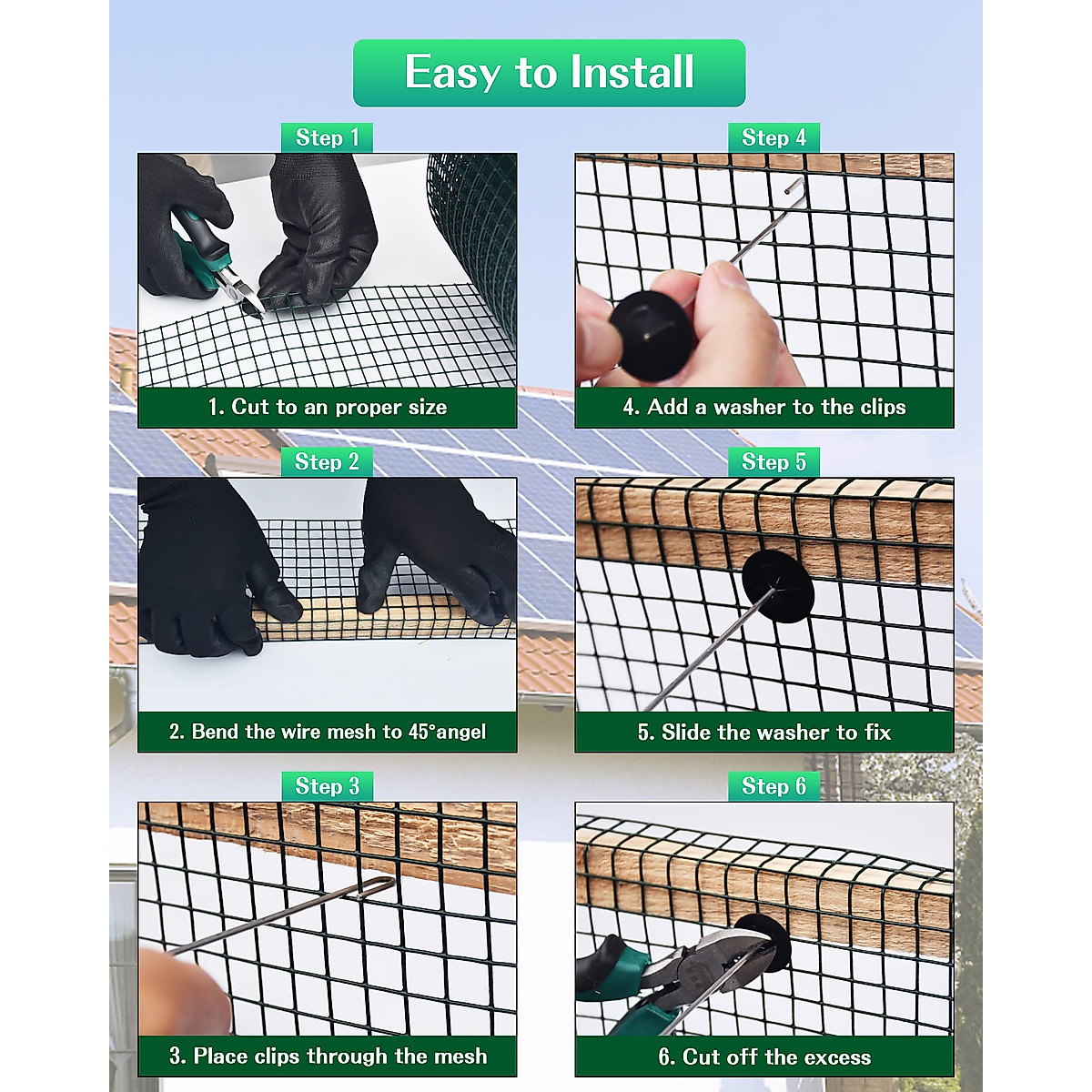 Easy to Install

Step 1

1. Cut to an proper size

Step 2

2. Bend the wire mesh to 45°angel

Step 3

3. Place clips through the mesh

Step 4

4. Add a washer to the clips

Step 5

5. Slide the washer to fix

Step 6

6. Cut off the excess