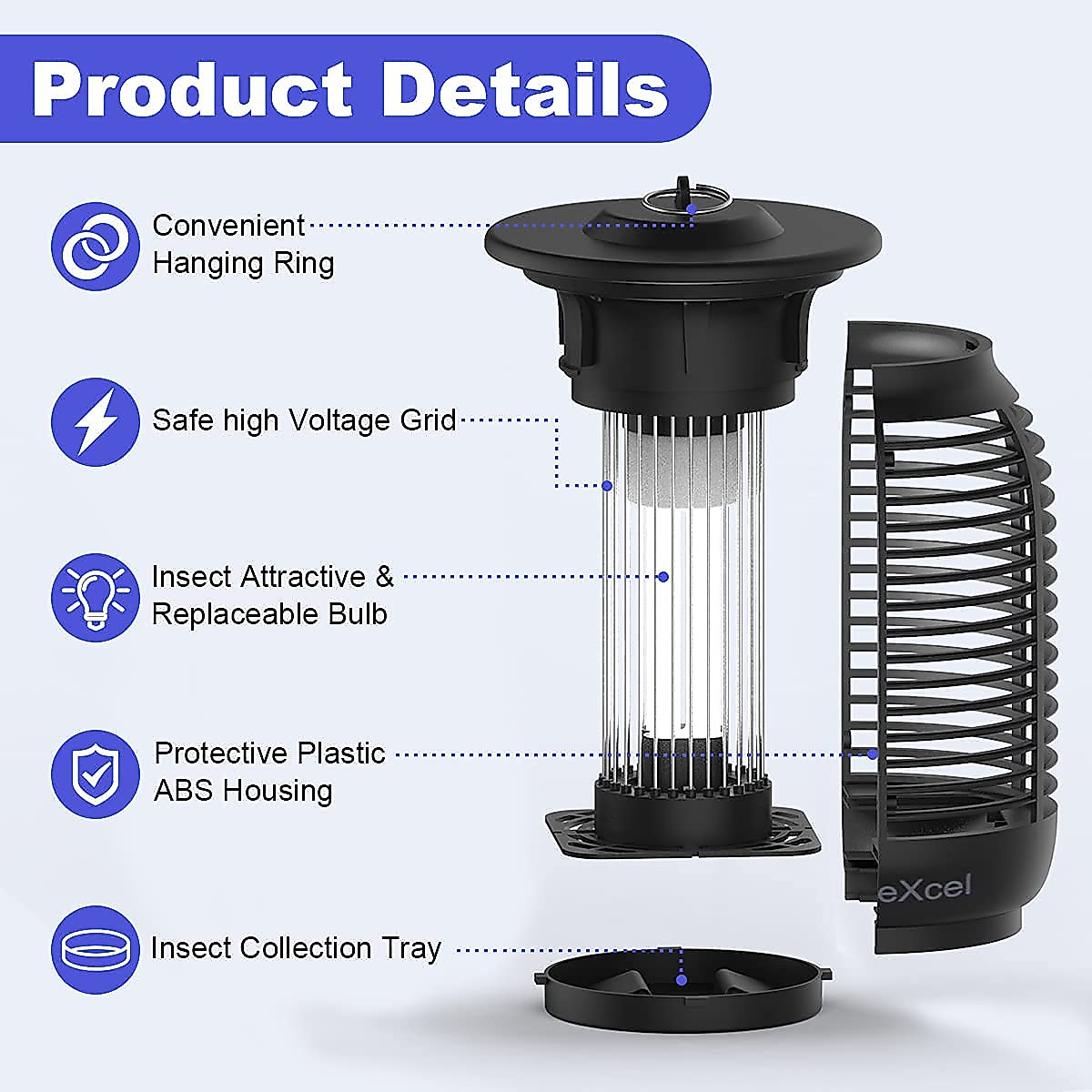 Product Details

Convenient Hanging Ring

Safe high Voltage Grid

Insect Attractive & Replaceable Bulb

Protective Plastic ABS Housing

Insect Collection Tray

eXcel