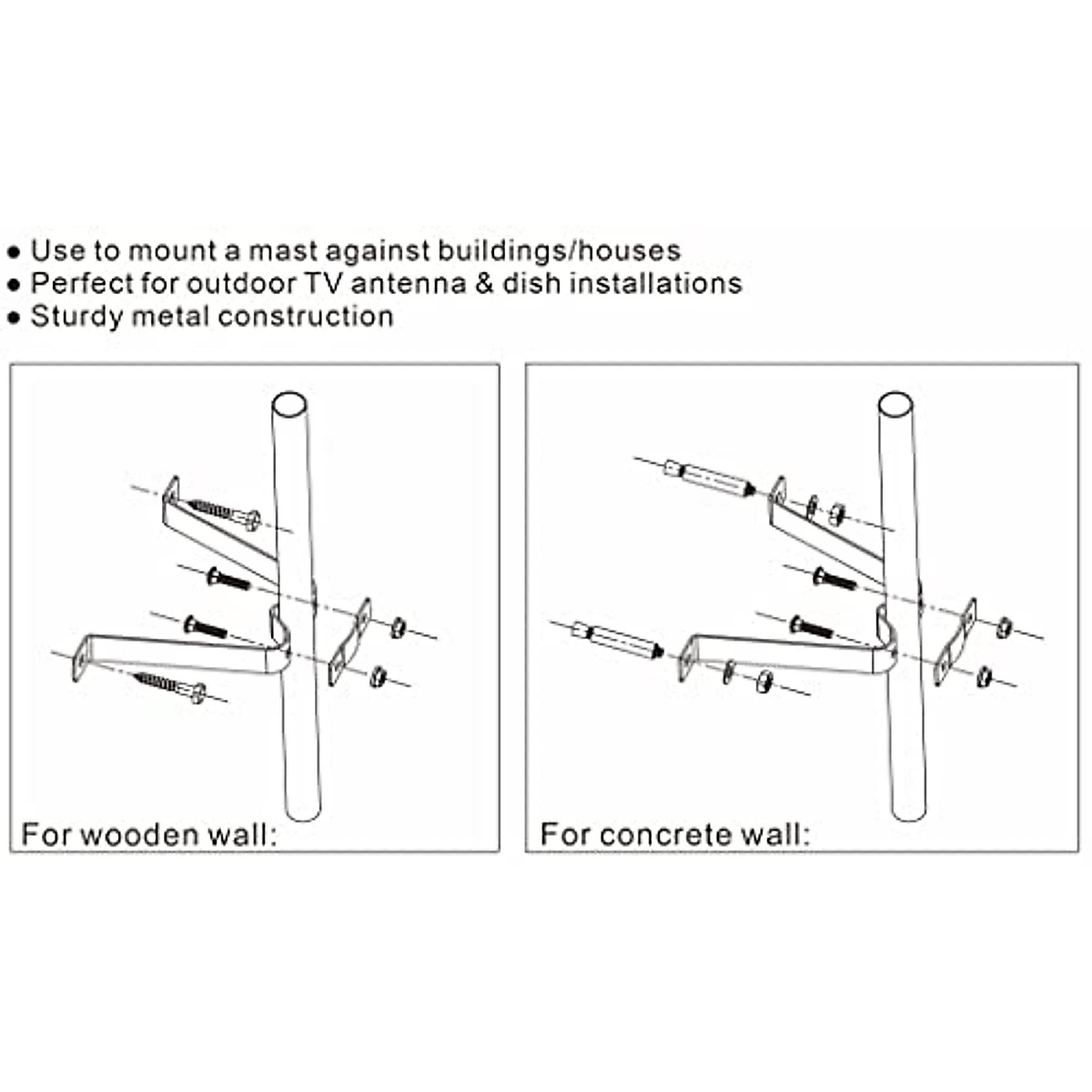 ● Use to mount a mast against buildings/houses
● Perfect for outdoor TV antenna & dish installations
● Sturdy metal construction

For wooden wall:

For concrete wall: