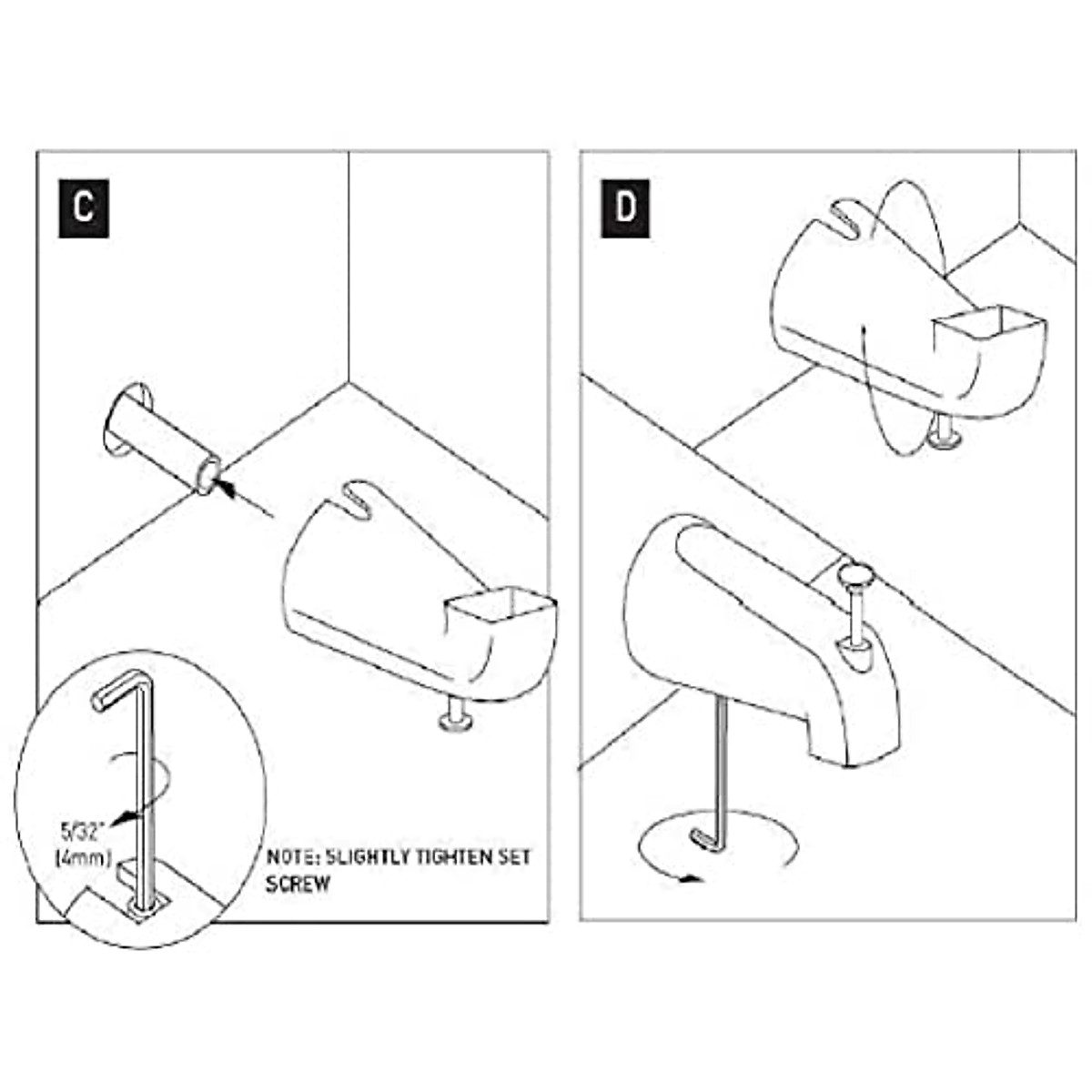 C

5/32"
(4mm)

NOTE: SLIGHTLY TIGHTEN SET SCREW

D