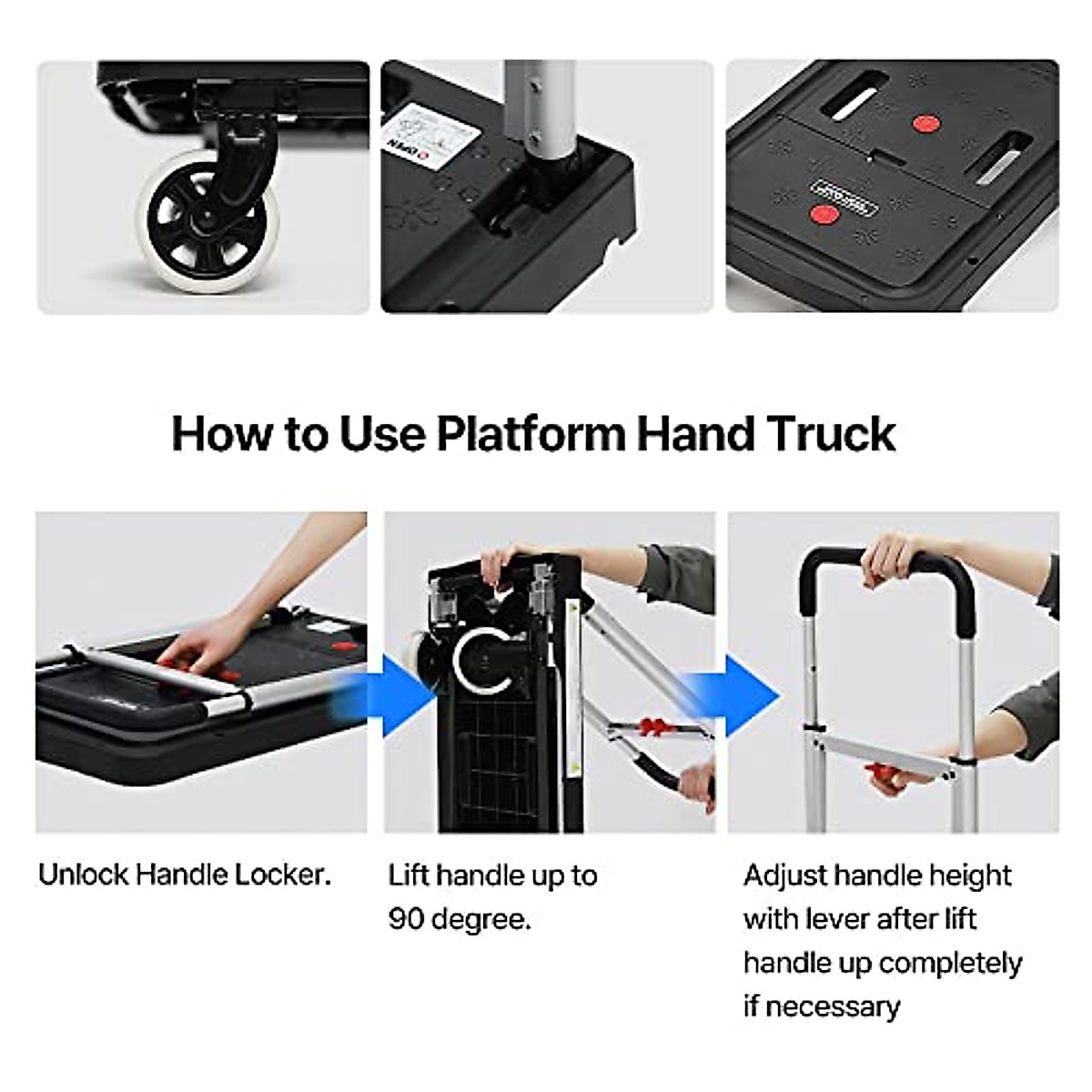 OPEN

How to Use Platform Hand Truck

Unlock Handle Locker.

Lift handle up to 90 degree.

Adjust handle height with lever after lift handle up completely if necessary