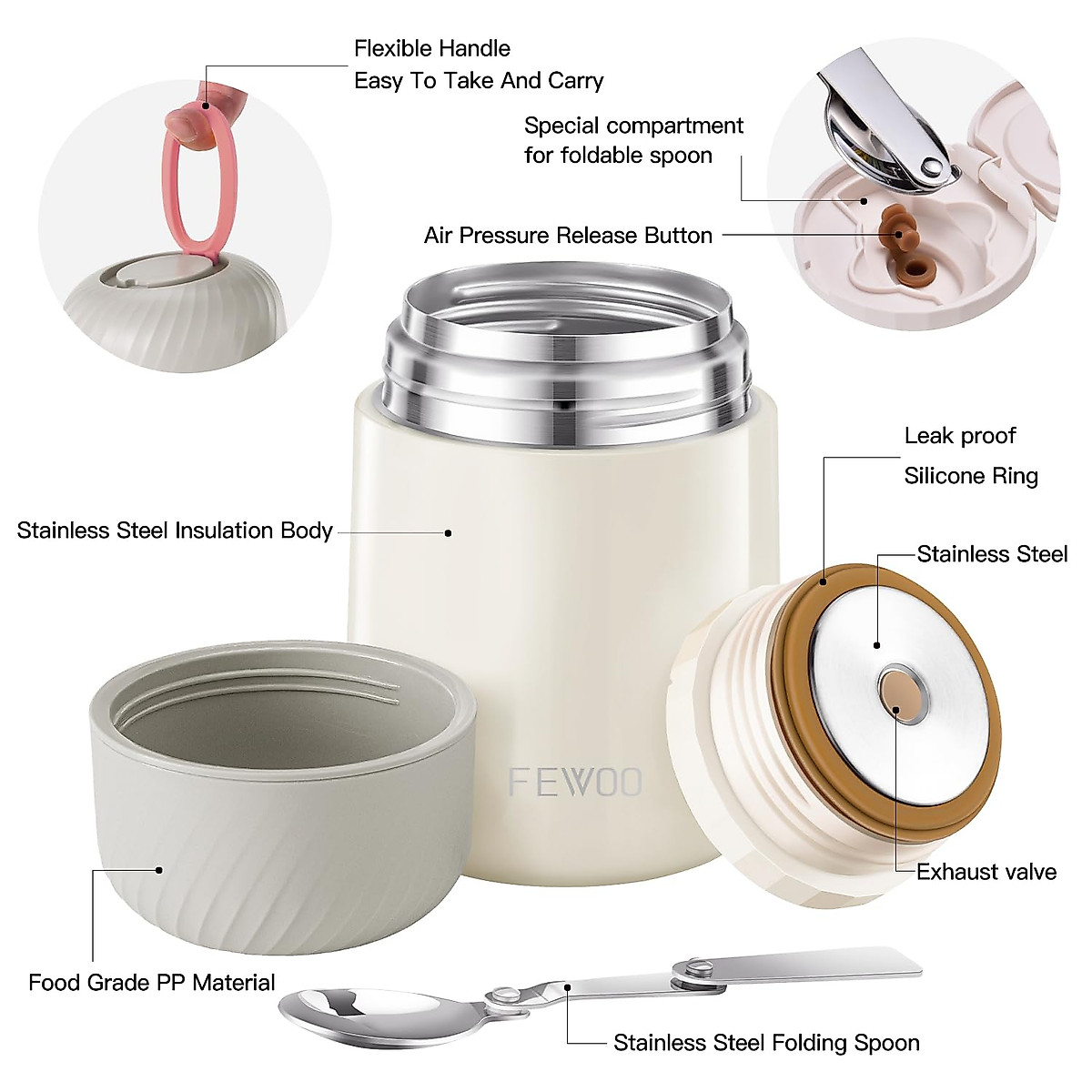 Flexible Handle
Easy To Take And Carry

Special compartment
for foldable spoon

Air Pressure Release Button

Leak proof
Silicone Ring

Stainless Steel Insulation Body

Stainless Steel

FEWOO

Exhaust valve

Food Grade PP Material

Stainless Steel Folding Spoon