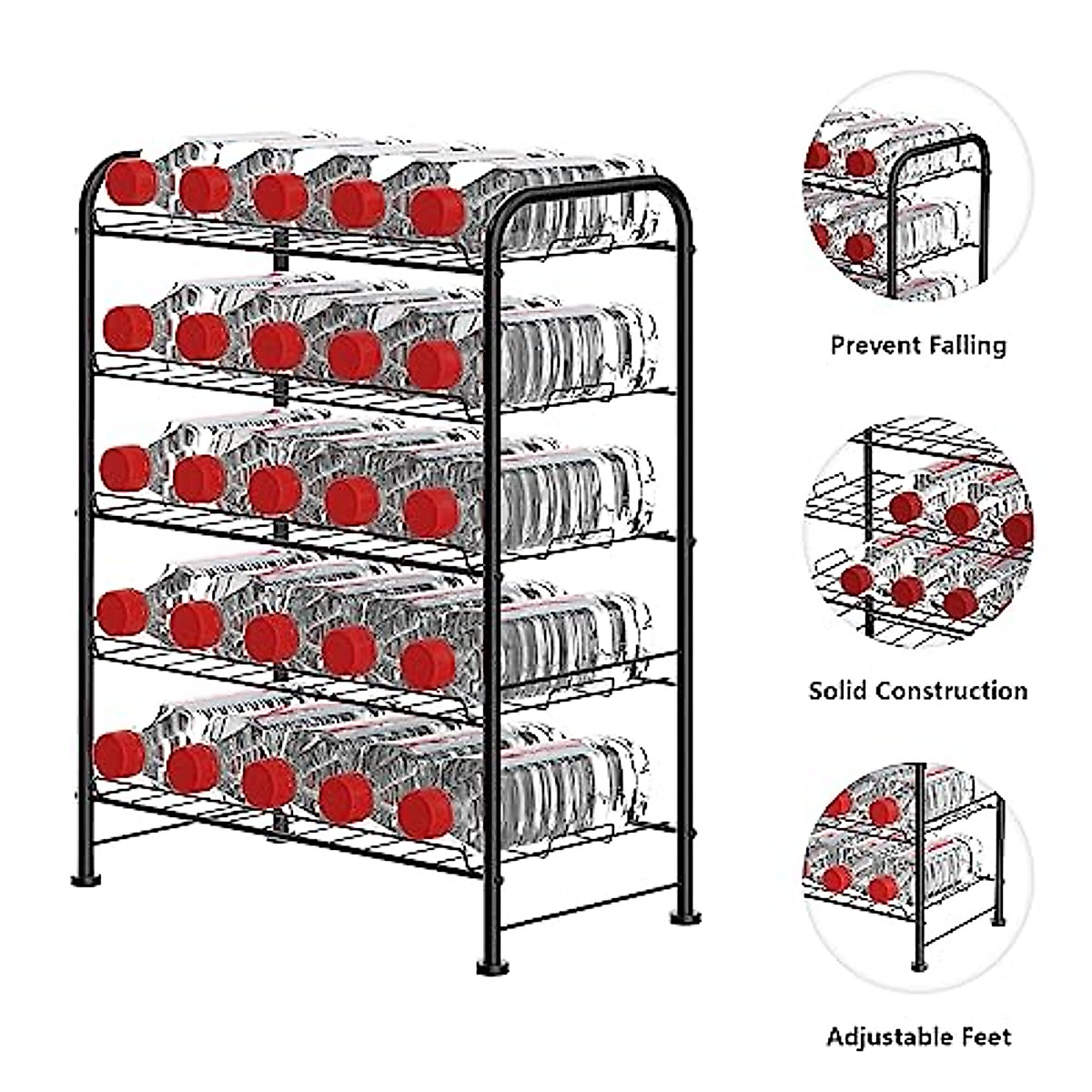 Prevent Falling

Solid Construction

Adjustable Feet