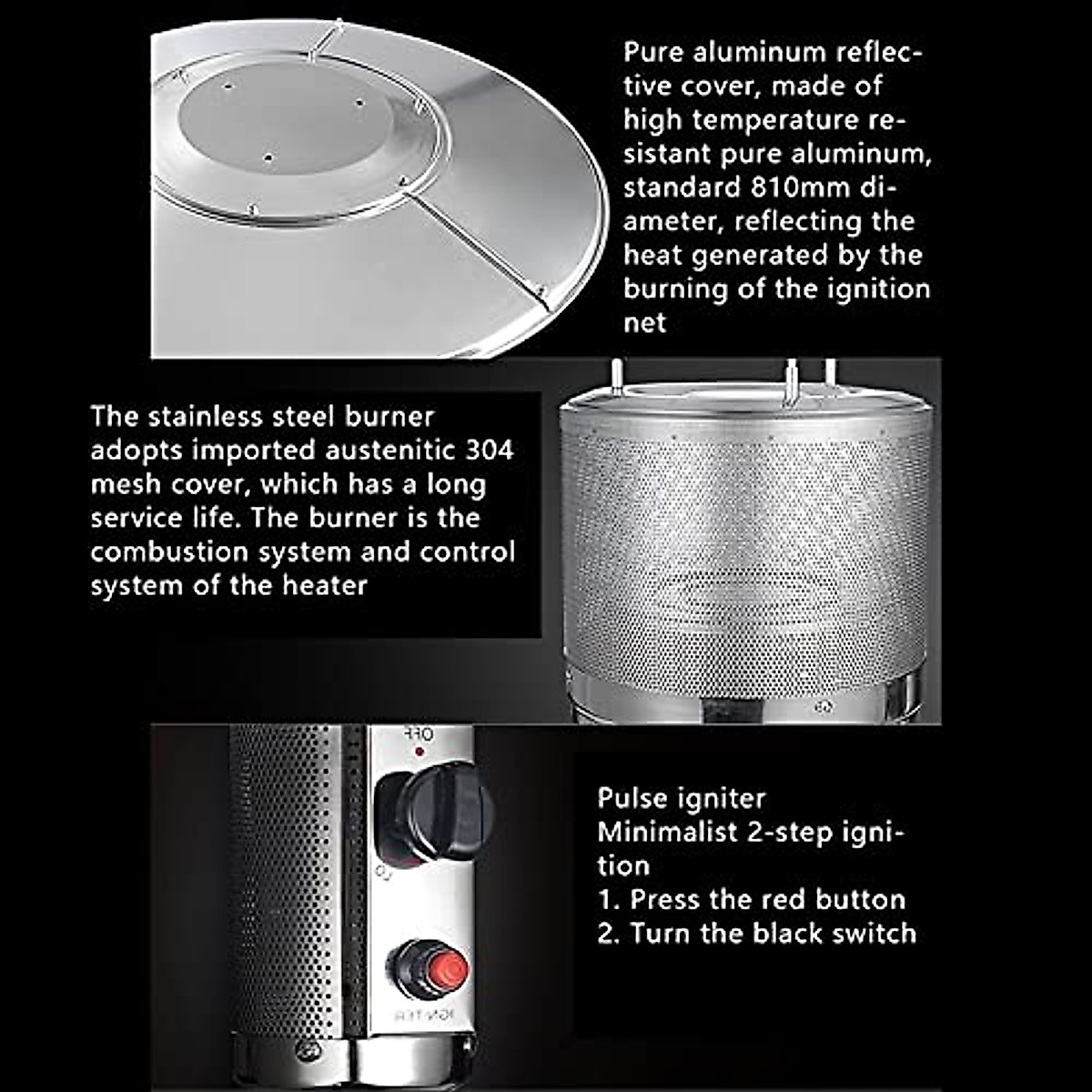 Pure aluminum reflective cover, made of high temperature resistant pure aluminum, standard 810mm diameter, reflecting the heat generated by the burning of the ignition net

The stainless steel burner adopts imported austenitic 304 mesh cover, which has a long service life. The burner is the combustion system and control system of the heater

OFF

IGNITER

Pulse igniter
Minimalist 2-step ignition
1. Press the red button
2. Turn the black switch