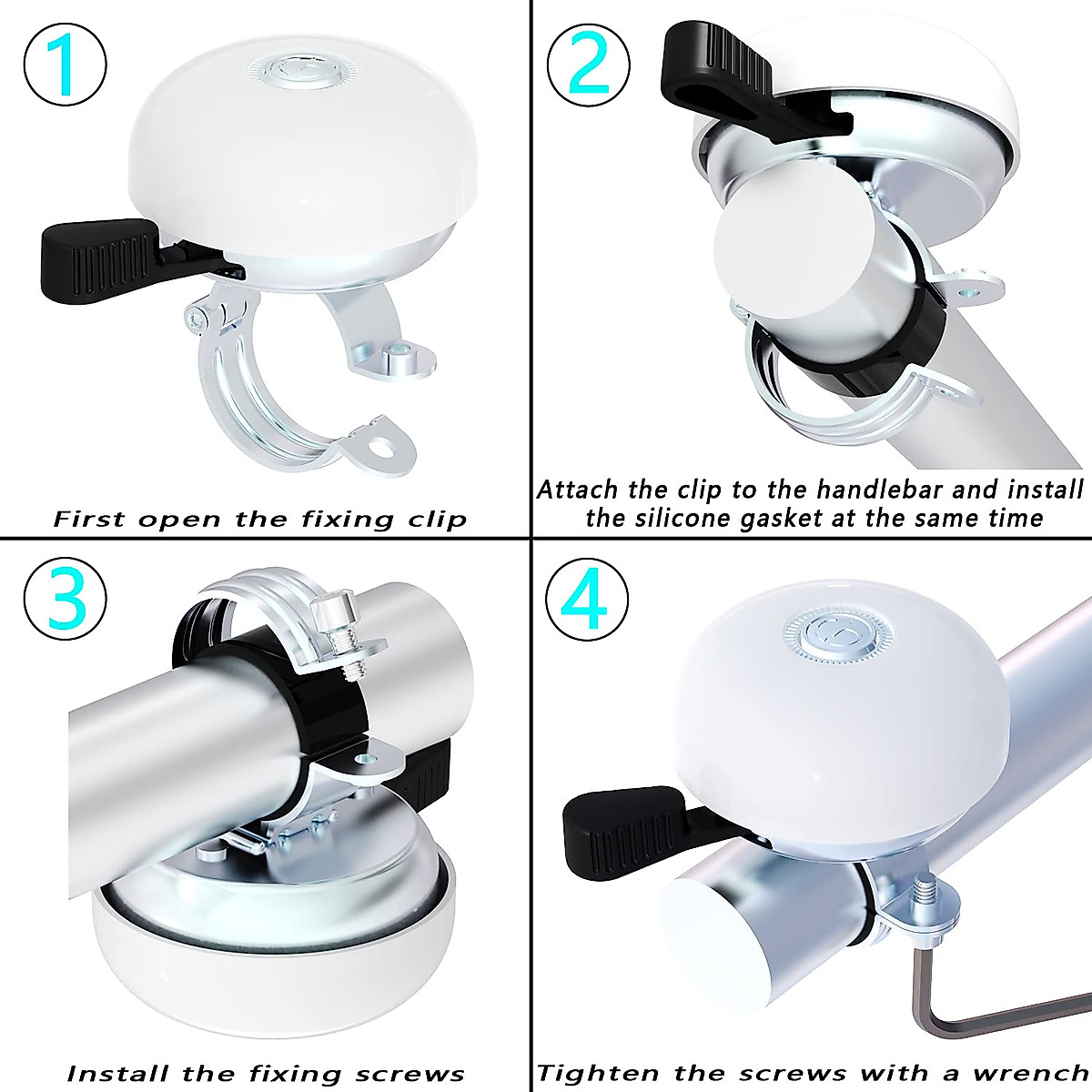 1
First open the fixing clip

2
Attach the clip to the handlebar and install the silicone gasket at the same time

3
Install the fixing screws

4
Tighten the screws with a wrench