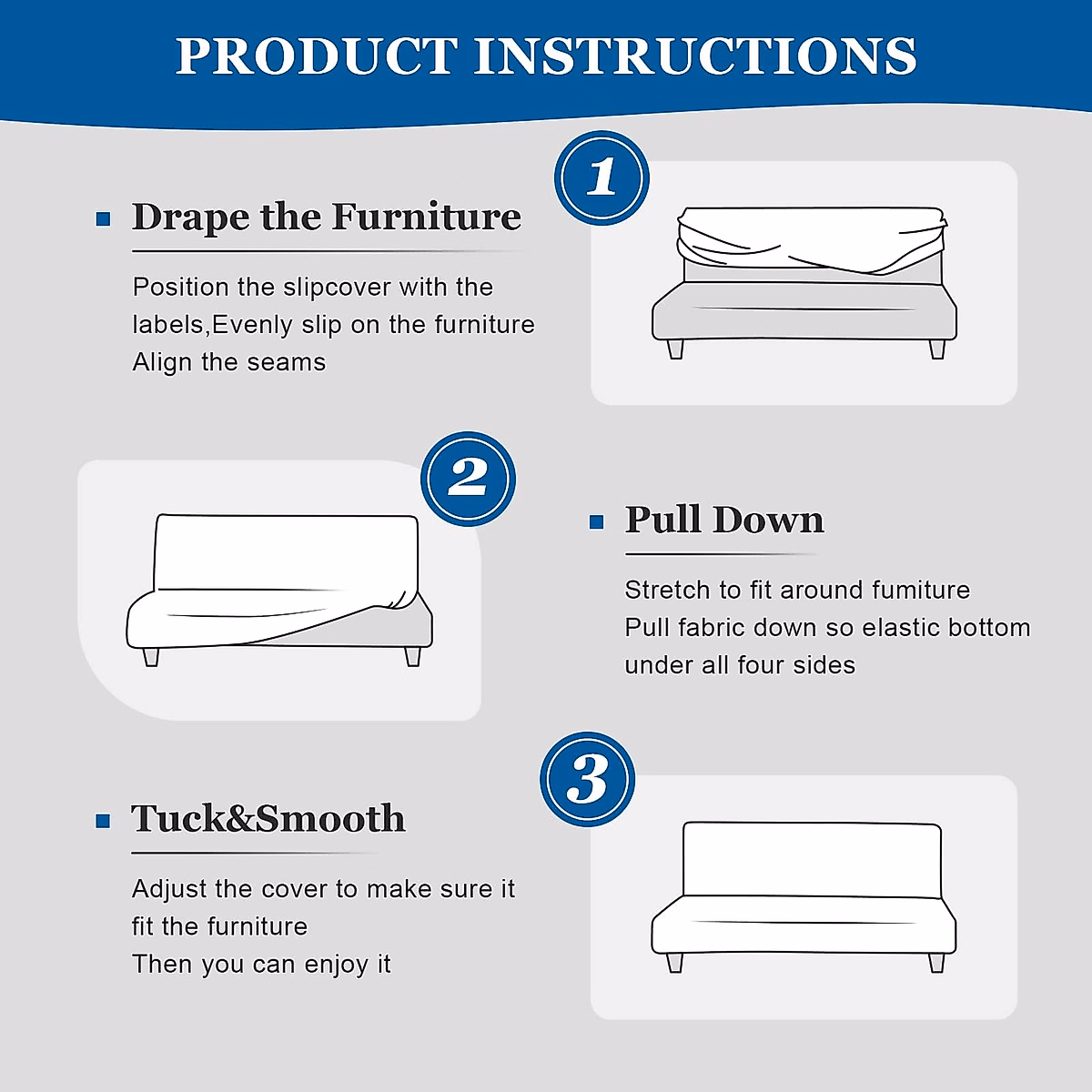 PRODUCT INSTRUCTIONS

1

Drape the Furniture

Position the slipcover with the labels,Evenly slip on the furniture Align the seams

2

Pull Down

Stretch to fit around fumiture Pull fabric down so elastic bottom under all four sides

3

Tuck&Smooth

Adjust the cover to make sure it fit the furniture Then you can enjoy it