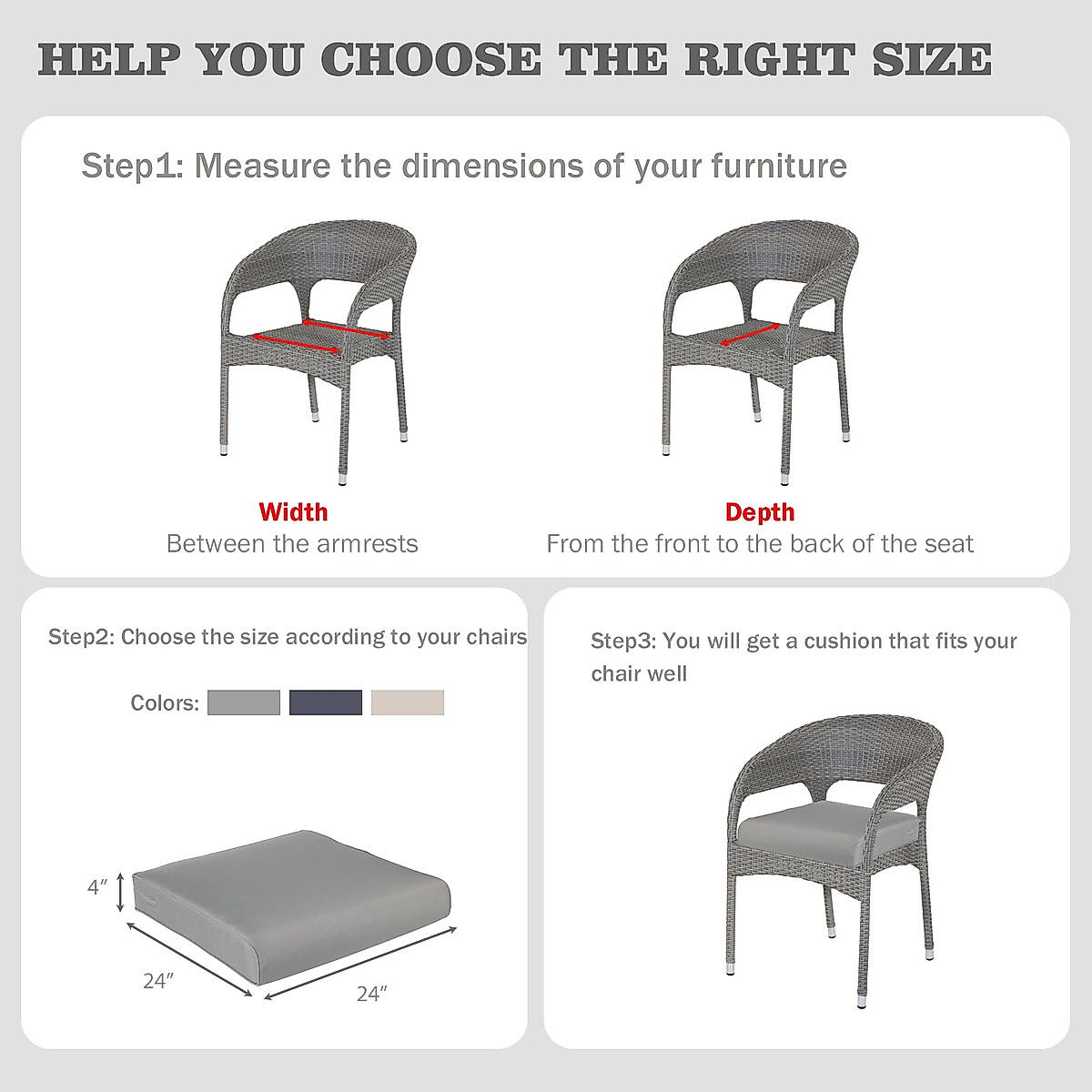 HELP YOU CHOOSE THE RIGHT SIZE

Step1: Measure the dimensions of your furniture

Width
Between the armrests

Depth
From the front to the back of the seat

Step2: Choose the size according to your chairs

Colors:

4″

24″

24″

Step3: You will get a cushion that fits your chair well