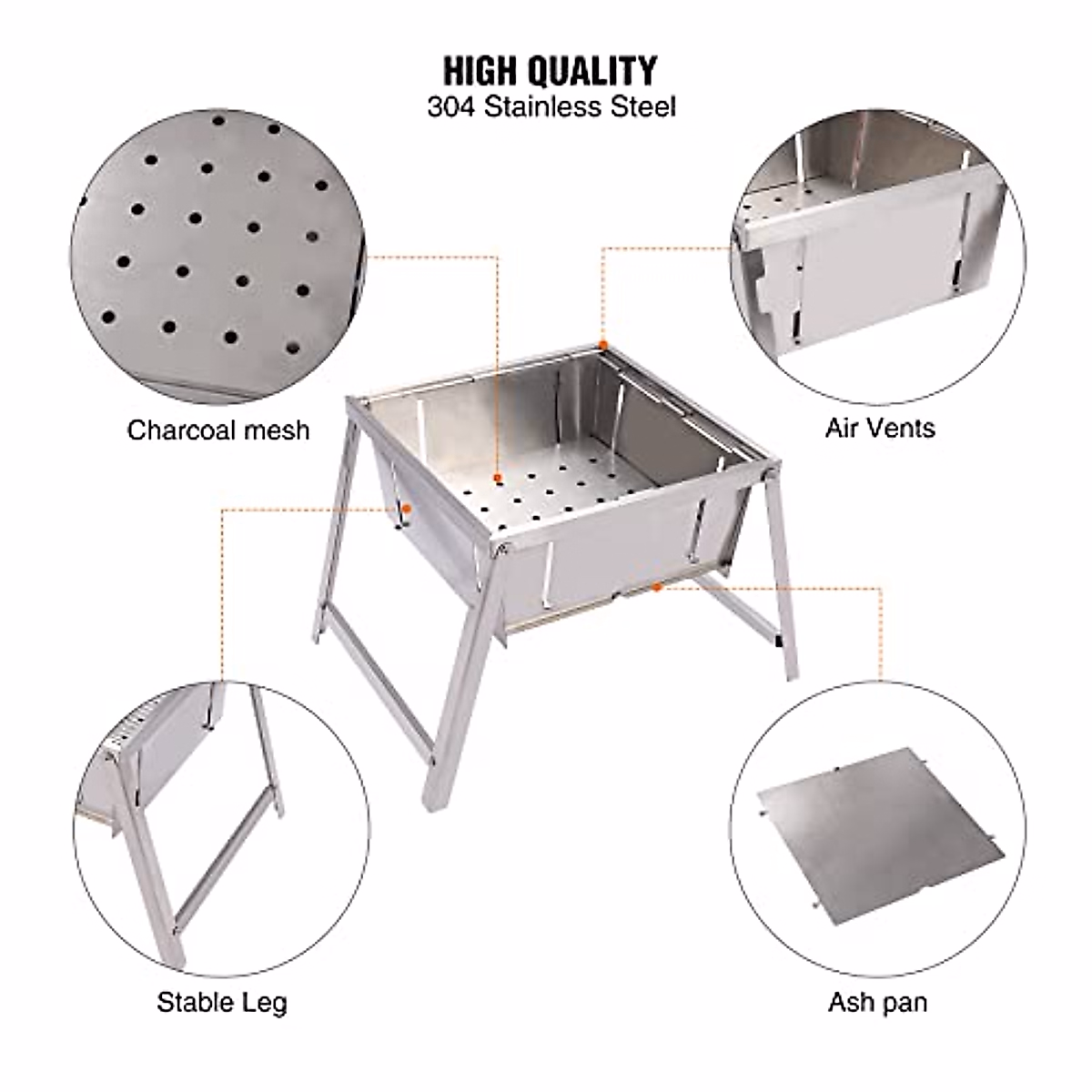 HIGH QUALITY
304 Stainless Steel

Charcoal mesh

Air Vents

Stable Leg

Ash pan