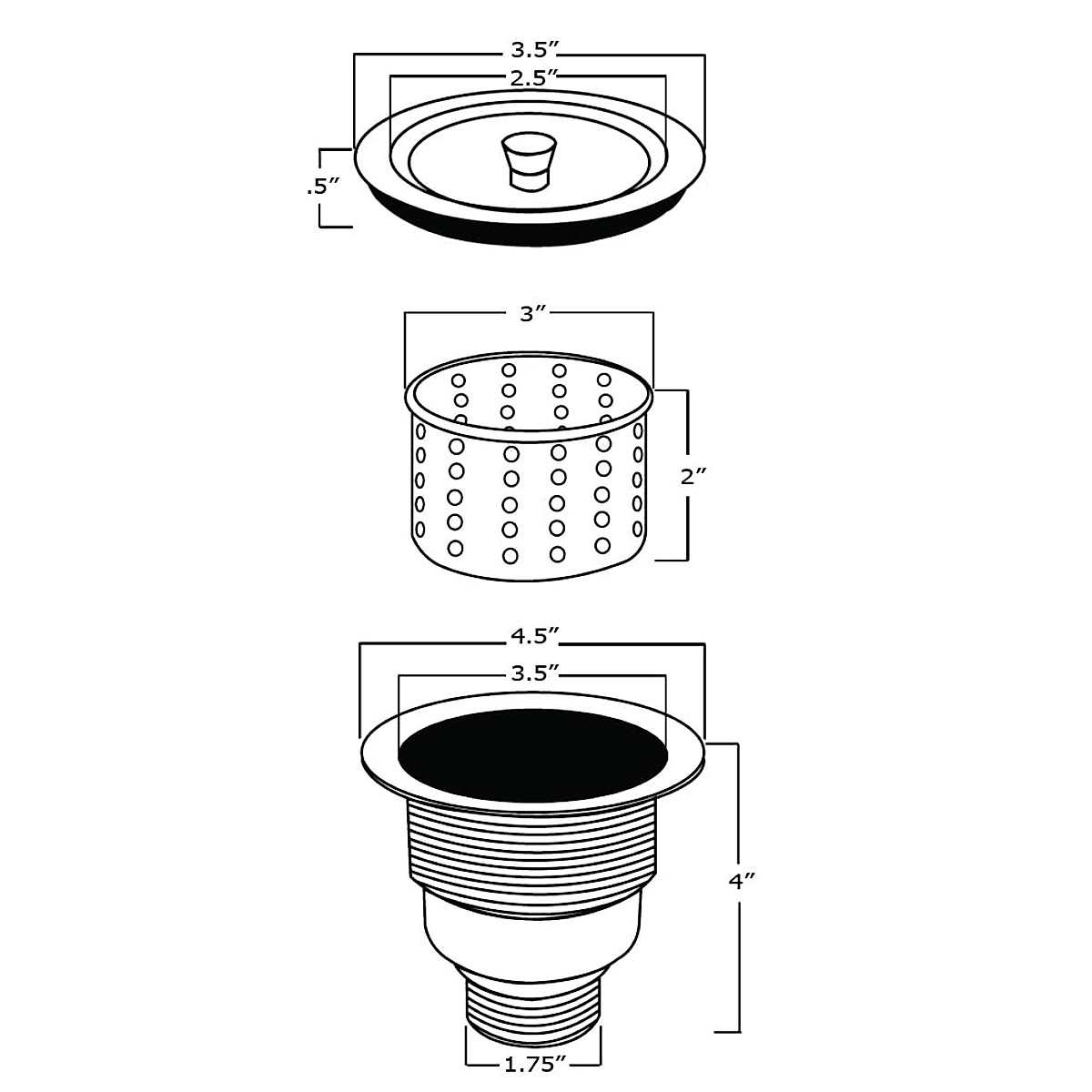 3.5″
2.5″
.5″
3″
2″
4.5″
3.5″
4″
1.75″