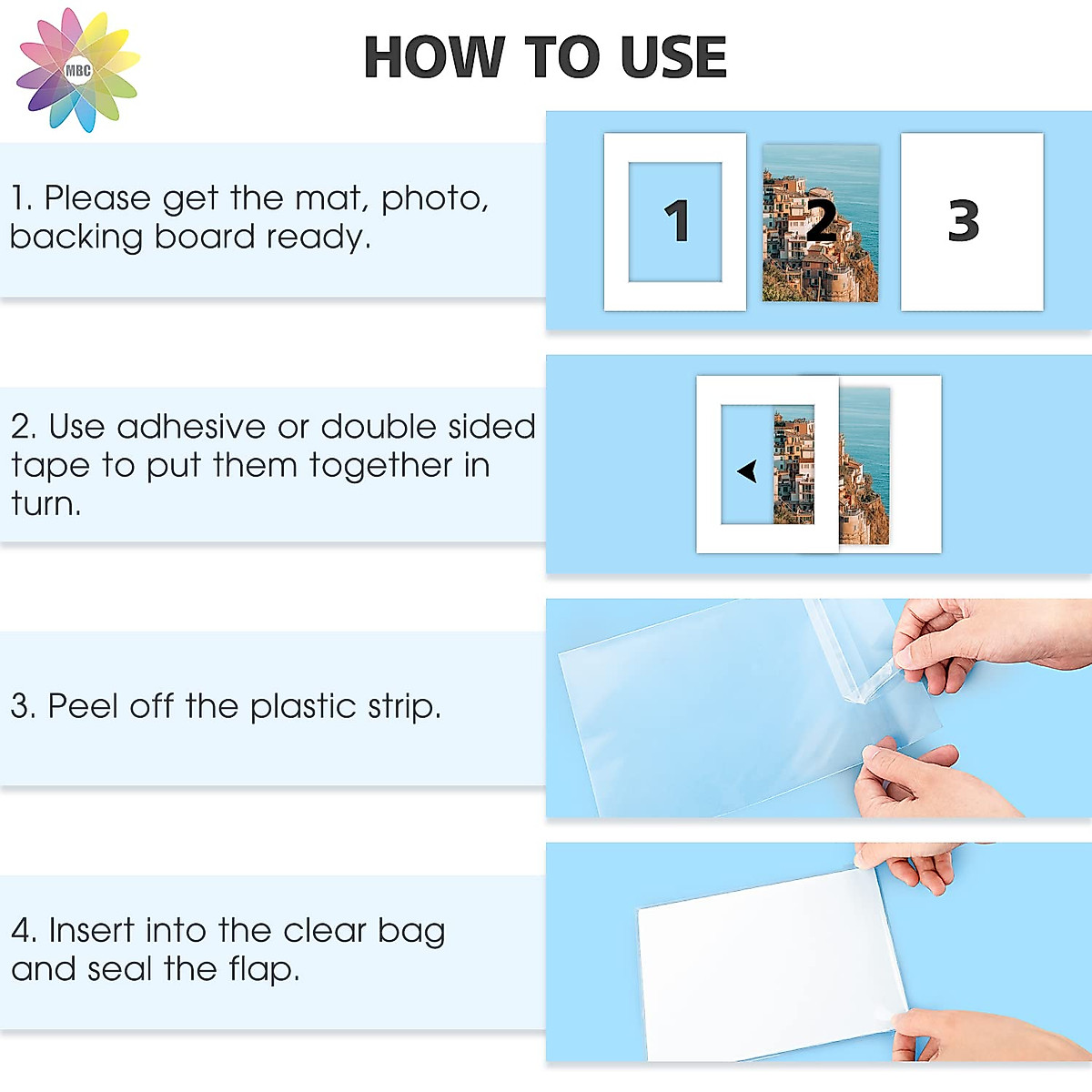 MBC

HOW TO USE

1. Please get the mat, photo, backing board ready.

1

2

3

2. Use adhesive or double sided tape to put them together in turn.

3. Peel off the plastic strip.

4. Insert into the clear bag and seal the flap.