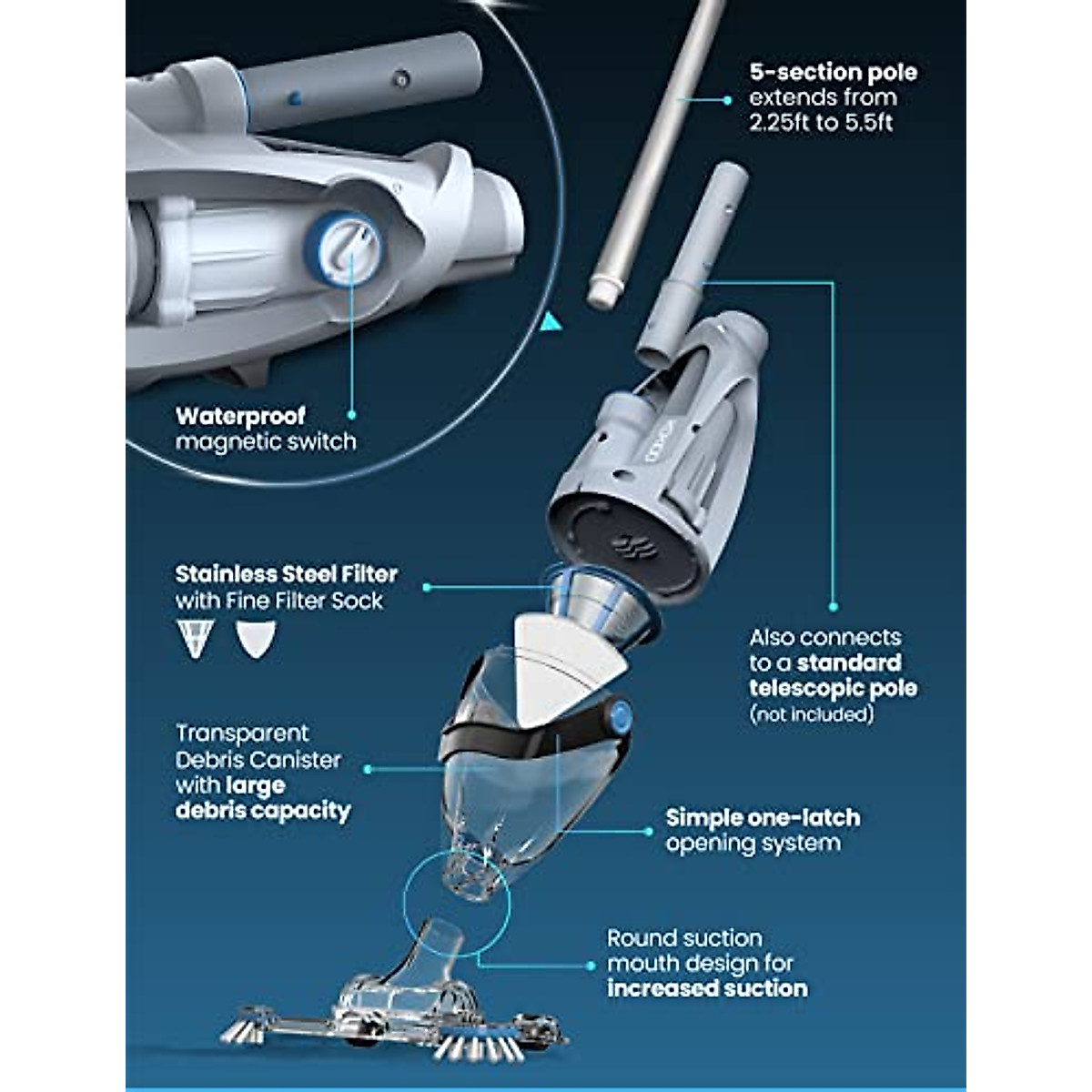 5-section pole extends from 2.25ft to 5.5ft

Waterproof magnetic switch

Stainless Steel Filter with Fine Filter Sock

Also connects to a standard telescopic pole (not included)

Transparent Debris Canister with large debris capacity

Simple one-latch opening system

Round suction mouth design for increased suction