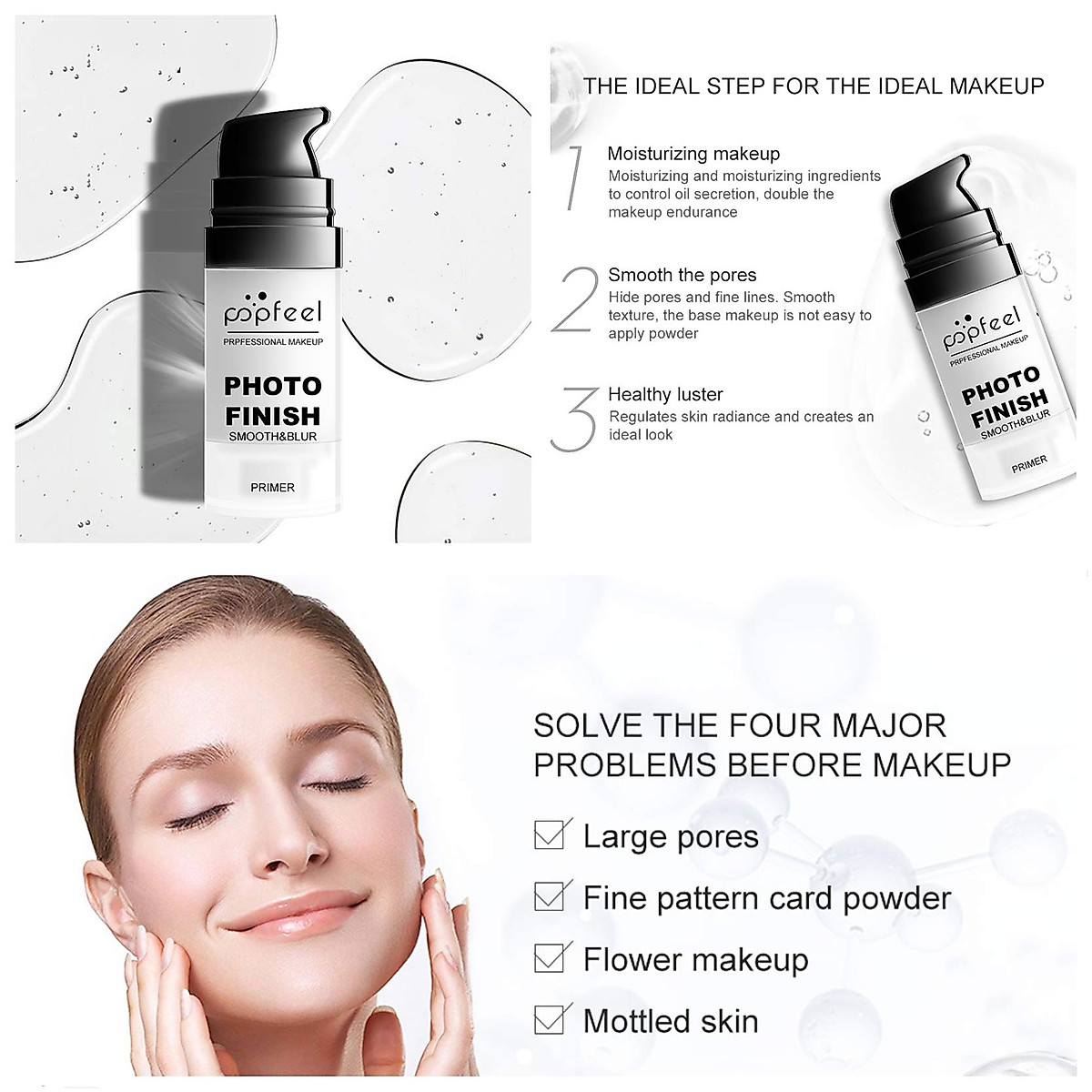 popfeel
PRPFESSIONAL MAKEUP
PHOTO FINISH
SMOOTH&BLUR
PRIMER

THE IDEAL STEP FOR THE IDEAL MAKEUP

1 Moisturizing makeup
Moisturizing and moisturizing ingredients to control oil secretion, double the makeup endurance

2 Smooth the pores
Hide pores and fine lines. Smooth texture, the base makeup is not easy to apply powder

3 Healthy luster
Regulates skin radiance and creates an ideal look

popfeel
PRPFESSIONAL MAKEUP
PHOTO FINISH
SMOOTH&BLUR
PRIMER

SOLVE THE FOUR MAJOR PROBLEMS BEFORE MAKEUP

Large pores
Fine pattern card powder
Flower makeup
Mottled skin