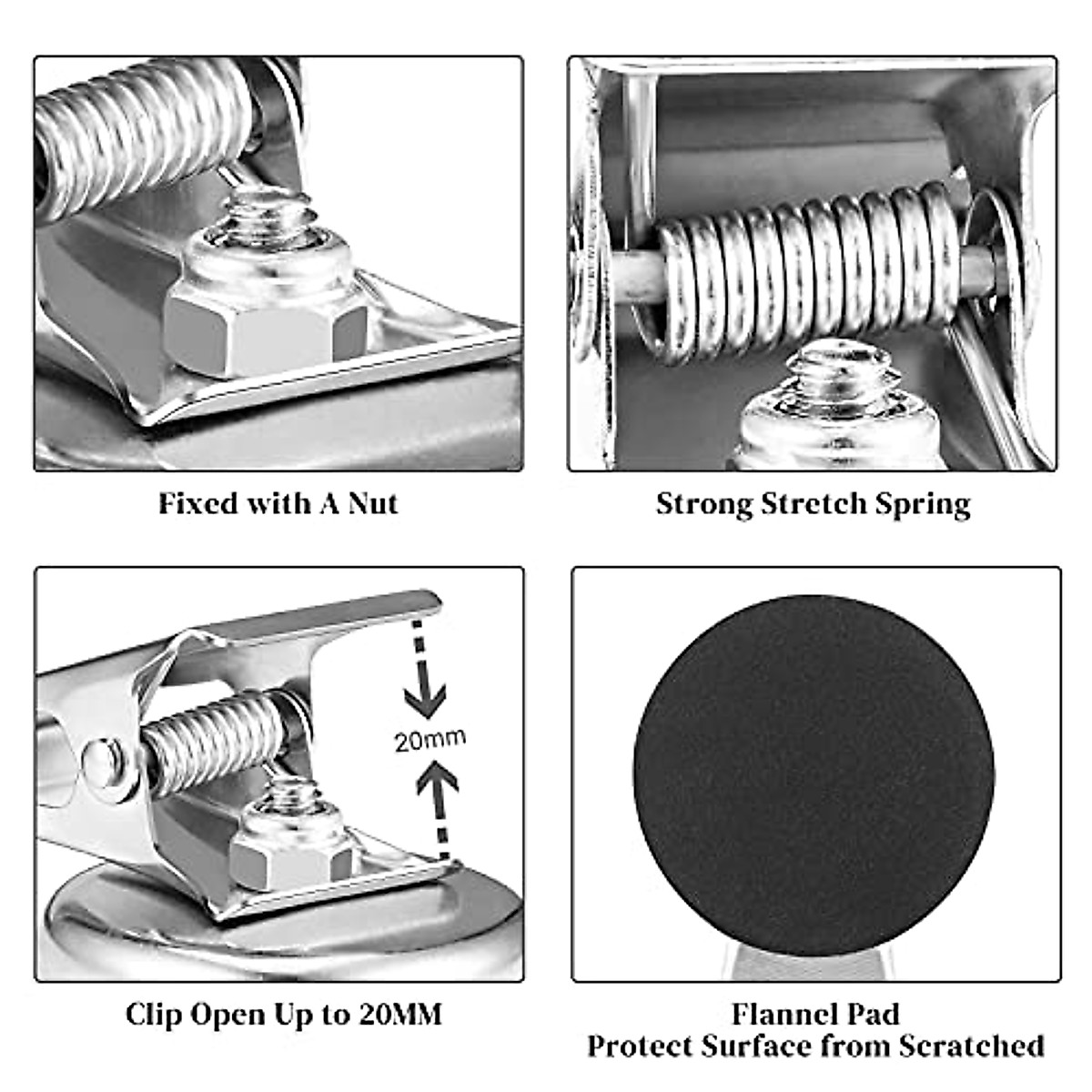 Fixed with A Nut

Strong Stretch Spring

20mm

Clip Open Up to 20MM

Flannel Pad
Protect Surface from Scratched