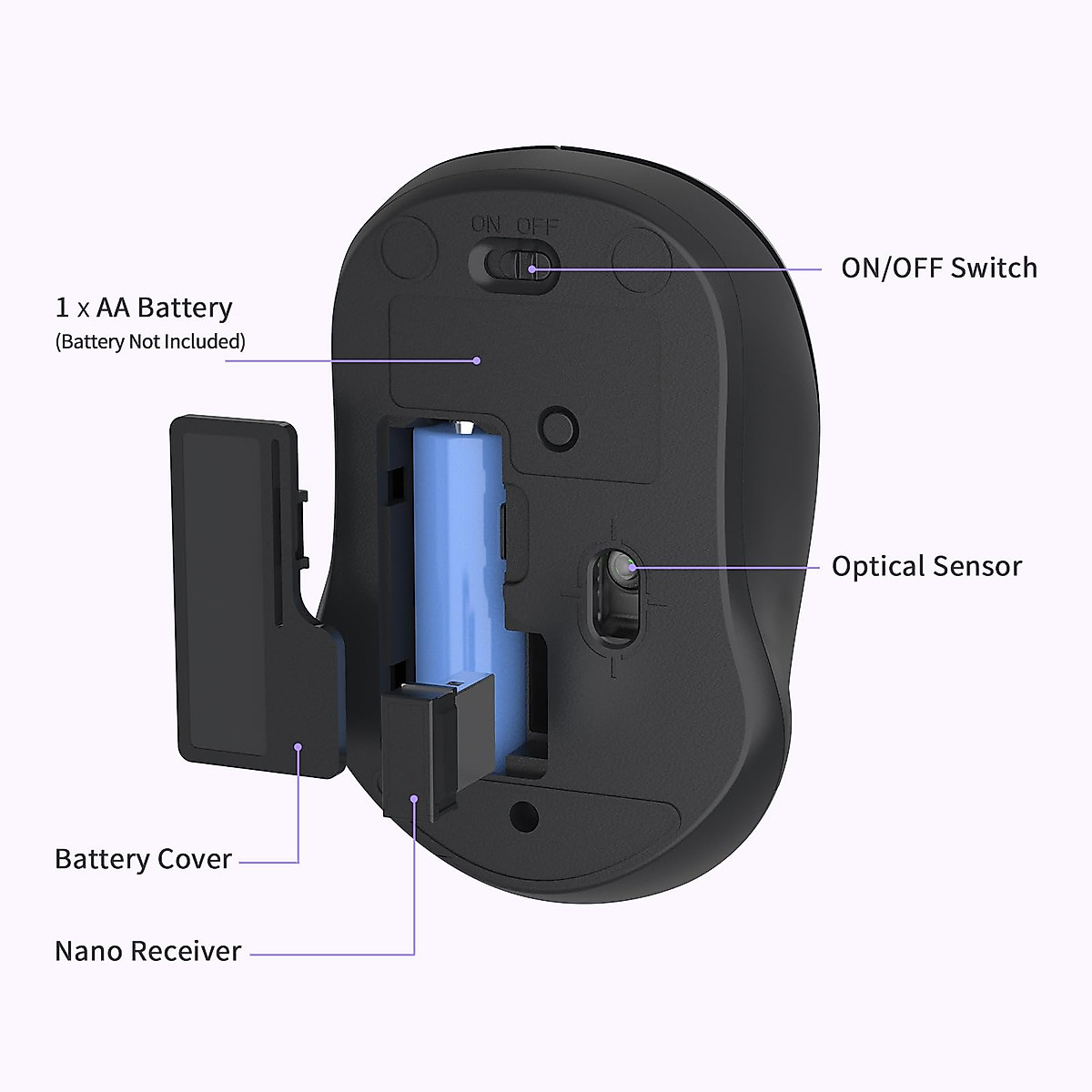 ON OFF

ON/OFF Switch

1 x AA Battery
(Battery Not Included)

Optical Sensor

Battery Cover

Nano Receiver