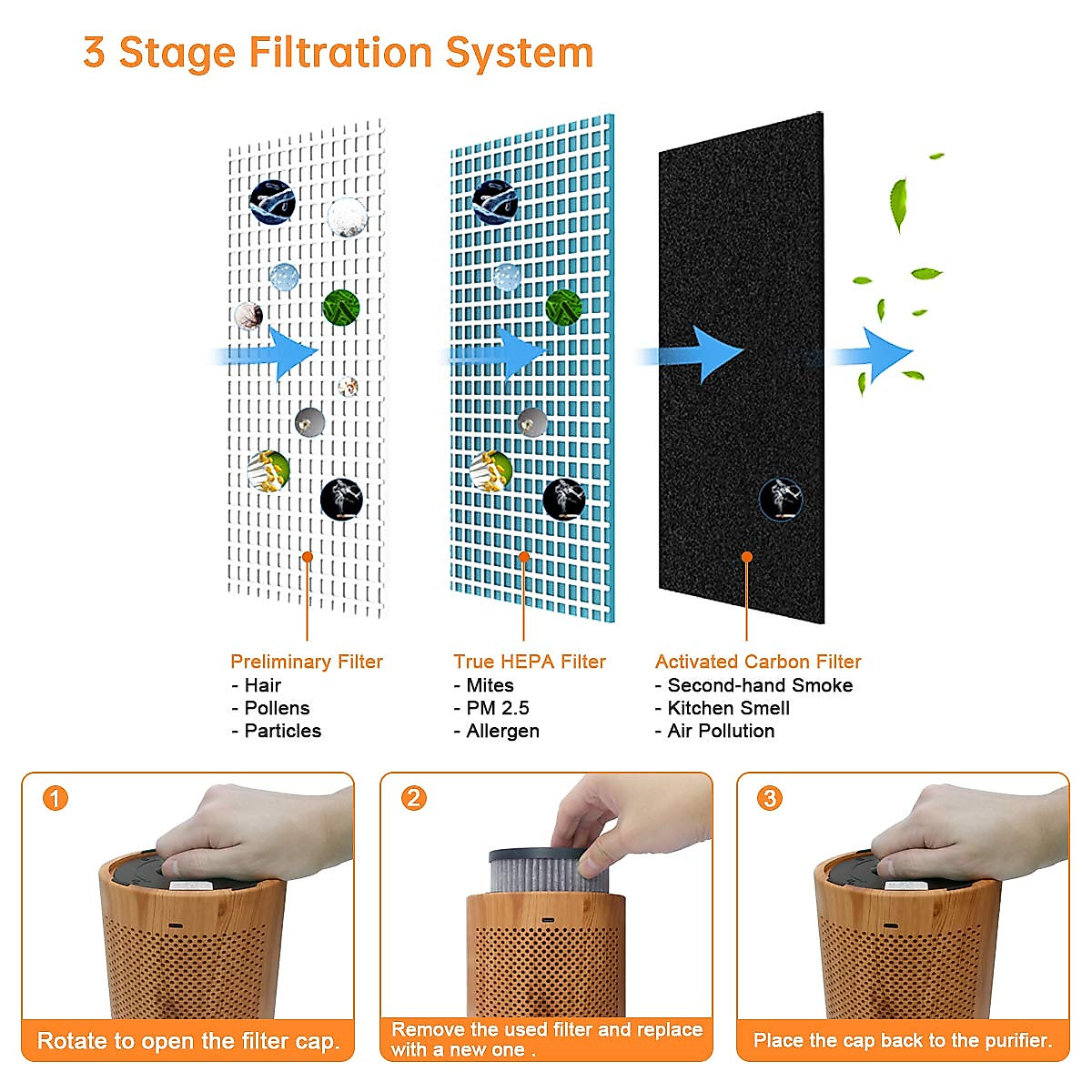 3 Stage Filtration System

Preliminary Filter
- Hair
- Pollens
- Particles

True HEPA Filter
- Mites
- PM 2.5
- Allergen

Activated Carbon Filter
- Second-hand Smoke
- Kitchen Smell
- Air Pollution

1
Rotate to open the filter cap.

2
Remove the used filter and replace with a new one .

3
Place the cap back to the purifier.