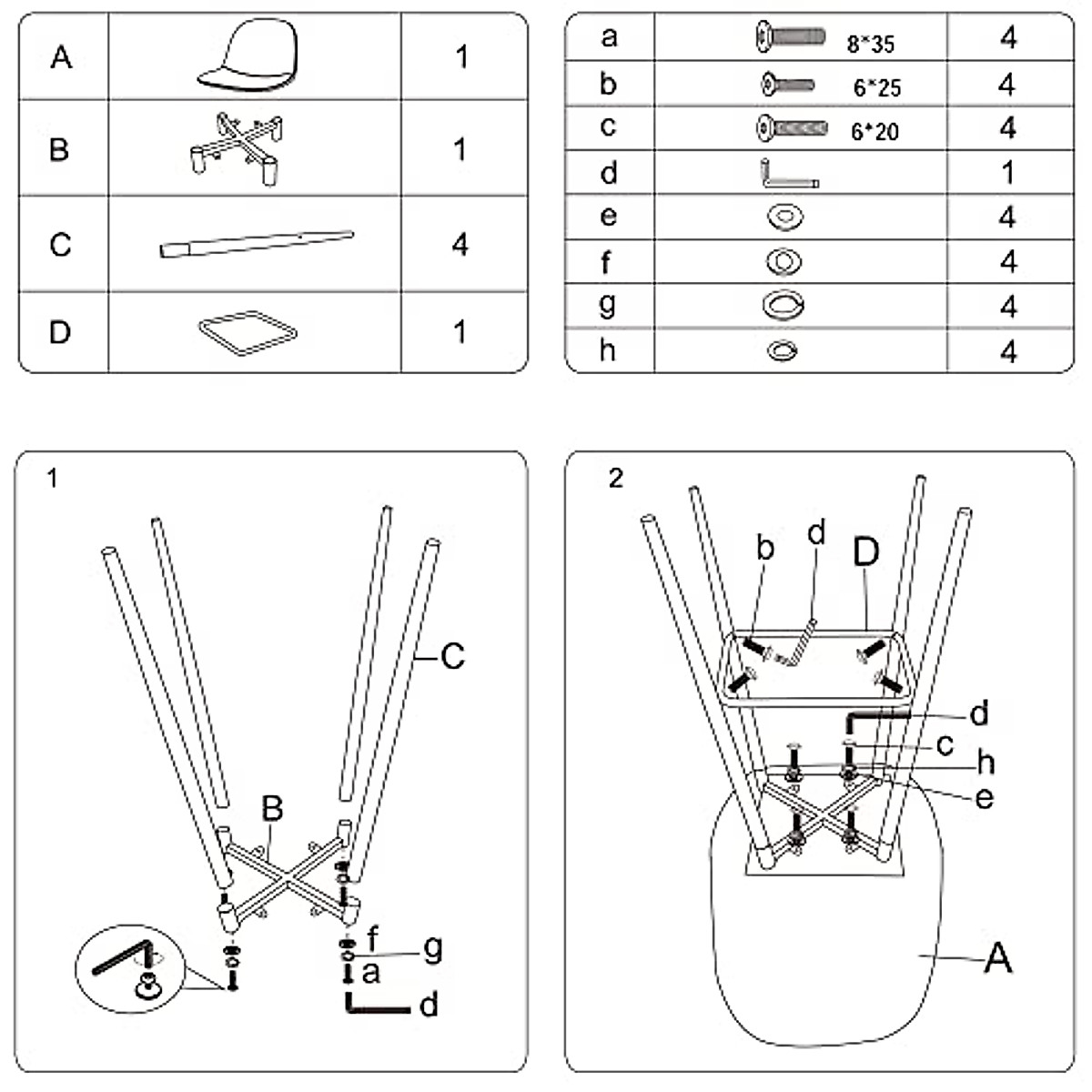 | A |  | 1 |
|---|---|---|
| B |  | 1 |
| C |  | 4 |
| D |  | 1 |

| a | 8*35 | 4 |
|---|---|---|
| b | 6*25 | 4 |
| c | 6*20 | 4 |
| d |  | 1 |
| e |  | 4 |
| f |  | 4 |
| g |  | 4 |
| h |  | 4 |

1

C
B
f
g
a
d

2

b
d
D
d
c
h
e
A