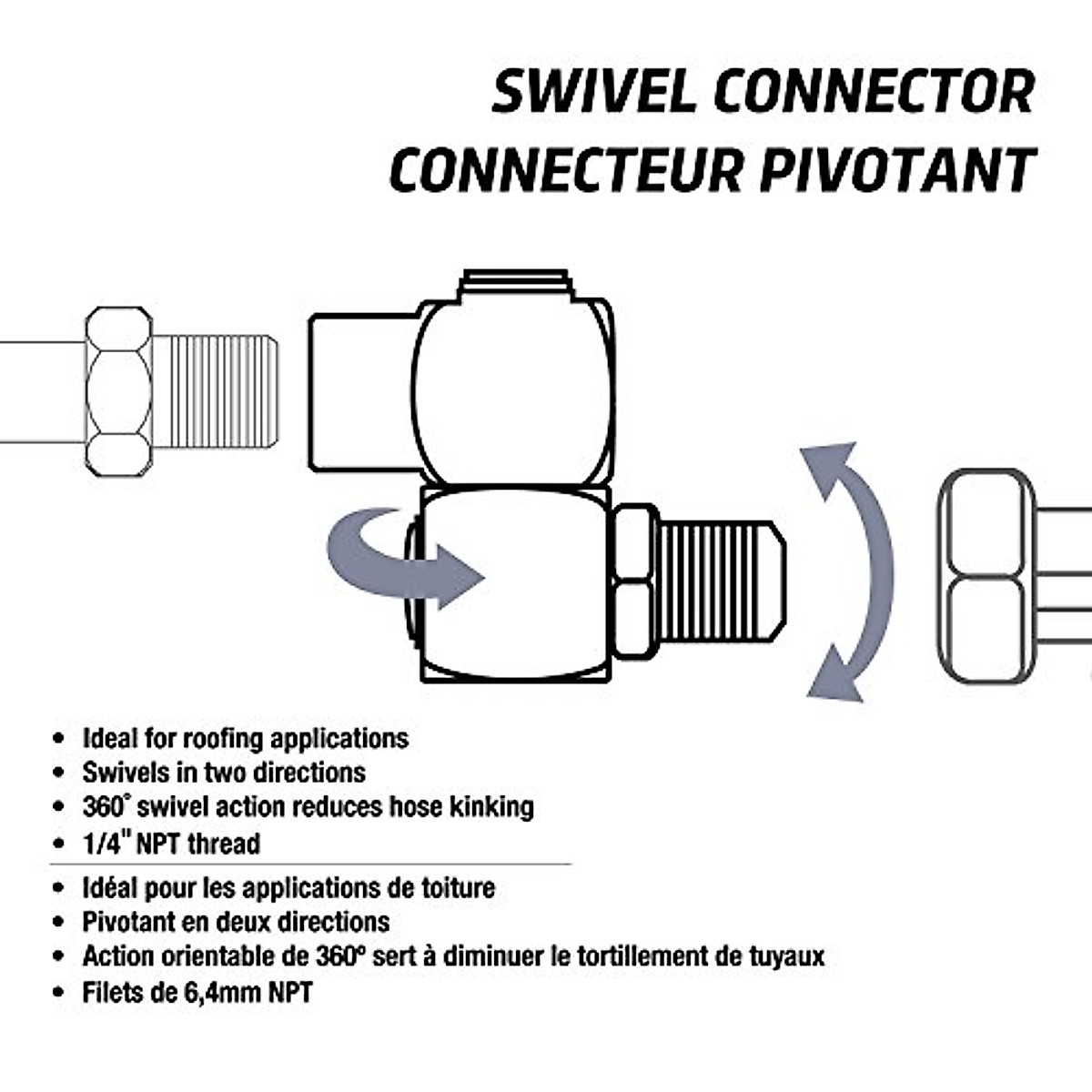 SWIVEL CONNECTOR
CONNECTEUR PIVOTANT

• Ideal for roofing applications
• Swivels in two directions
• 360° swivel action reduces hose kinking
• 1/4" NPT thread

• Idéal pour les applications de toiture
• Pivotant en deux directions
• Action orientable de 360° sert à diminuer le tortillement de tuyaux
• Filets de 6,4mm NPT