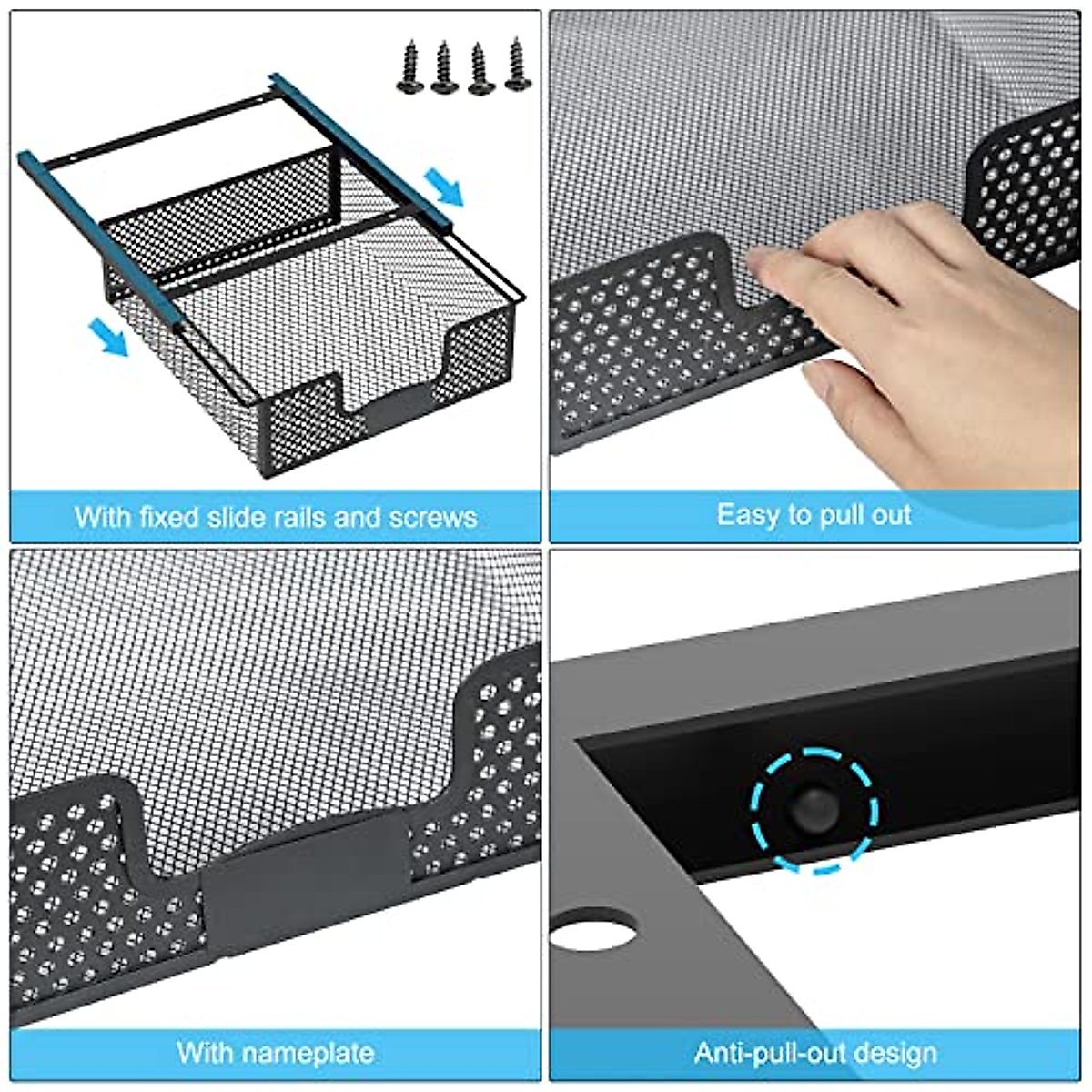 With fixed slide rails and screws

Easy to pull out

With nameplate

Anti-pull-out design