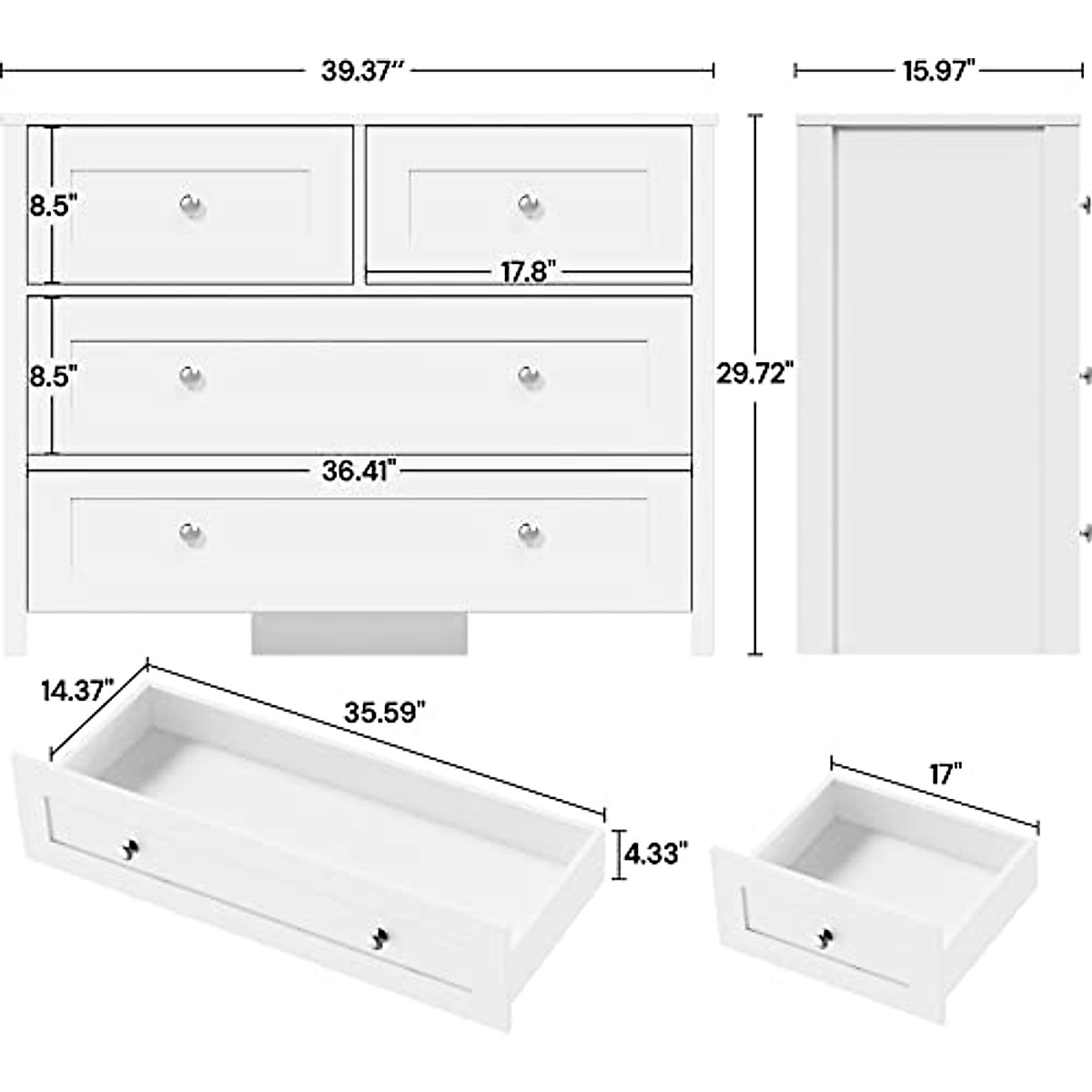 39.37"

15.97"

8.5"

17.8"

8.5"

29.72"

36.41"

14.37"

35.59"

4.33"

17"