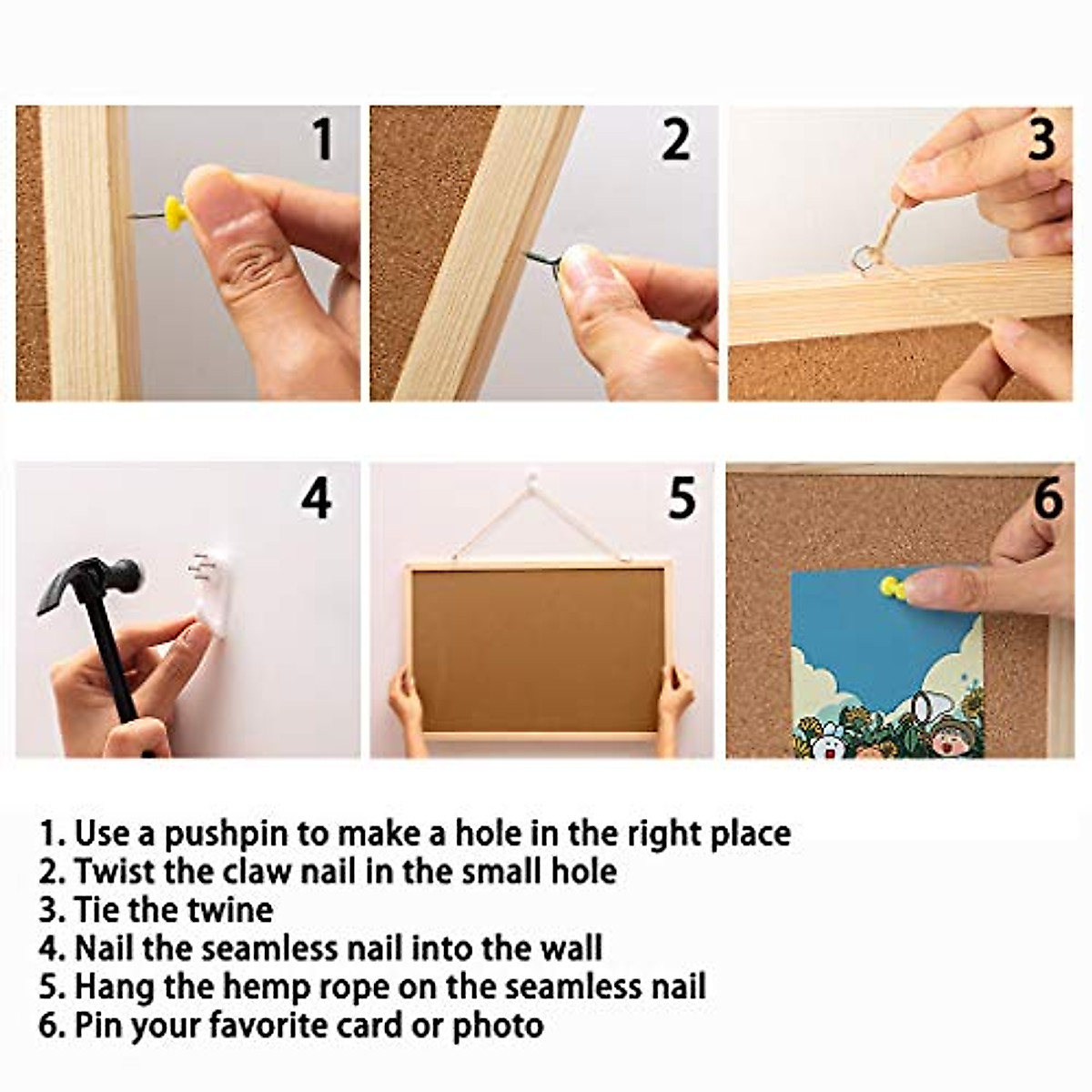 1

2

3

4

5

6

1. Use a pushpin to make a hole in the right place
2. Twist the claw nail in the small hole
3. Tie the twine
4. Nail the seamless nail into the wall
5. Hang the hemp rope on the seamless nail
6. Pin your favorite card or photo