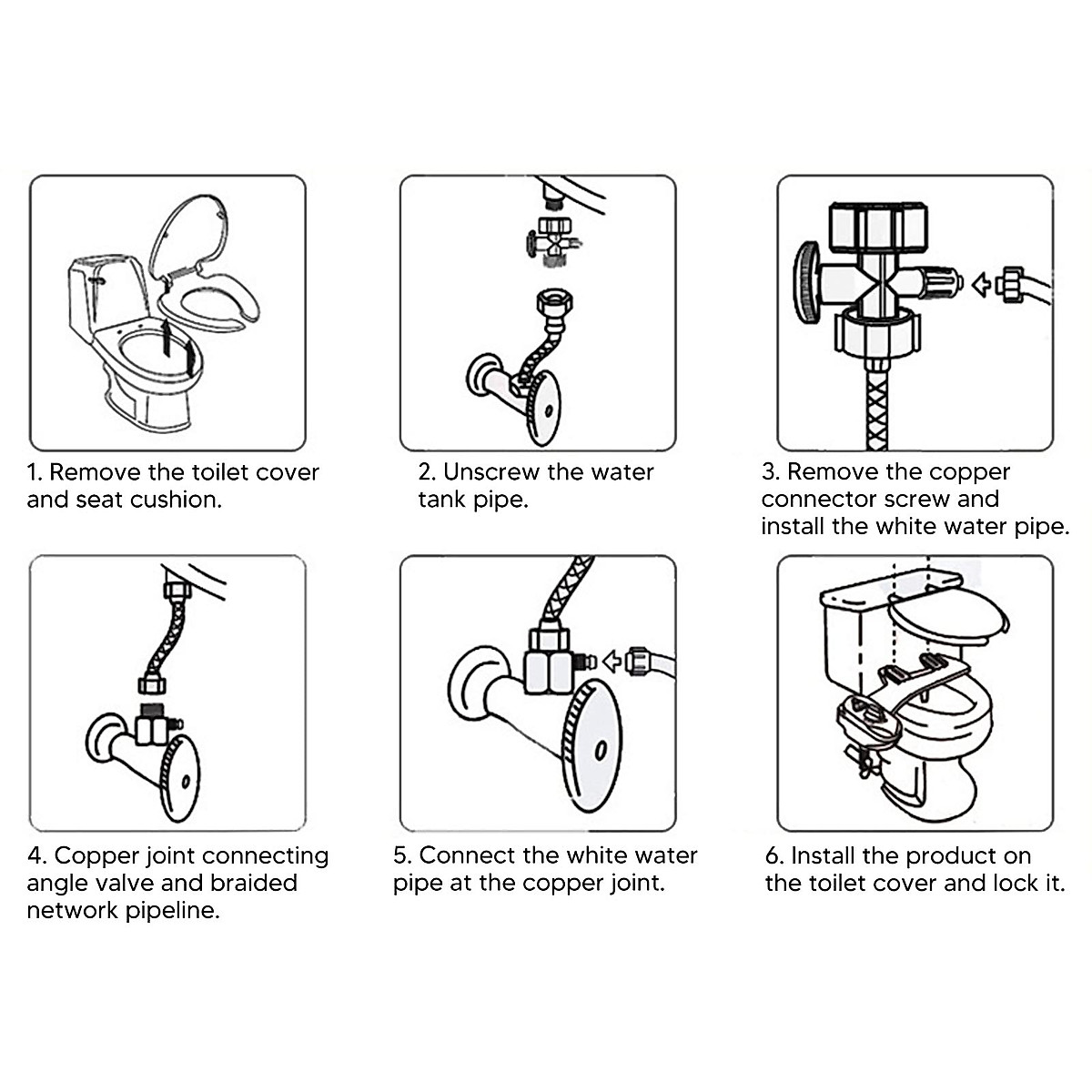 1. Remove the toilet cover and seat cushion.

2. Unscrew the water tank pipe.

3. Remove the copper connector screw and install the white water pipe.

4. Copper joint connecting angle valve and braided network pipeline.

5. Connect the white water pipe at the copper joint.

6. Install the product on the toilet cover and lock it.