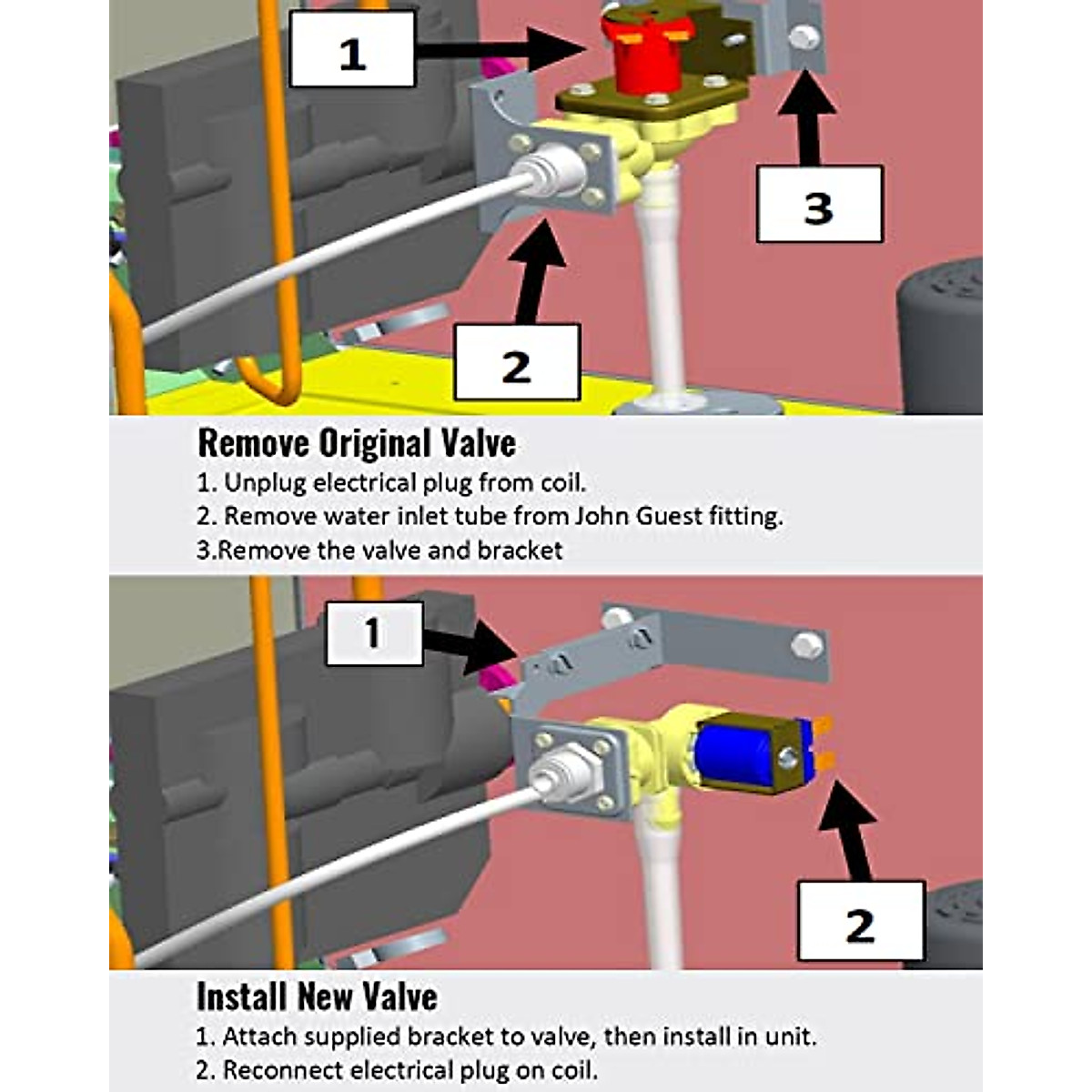 1

3

2

Remove Original Valve
1. Unplug electrical plug from coil.
2. Remove water inlet tube from John Guest fitting.
3.Remove the valve and bracket

1

2

Install New Valve
1. Attach supplied bracket to valve, then install in unit.
2. Reconnect electrical plug on coil.