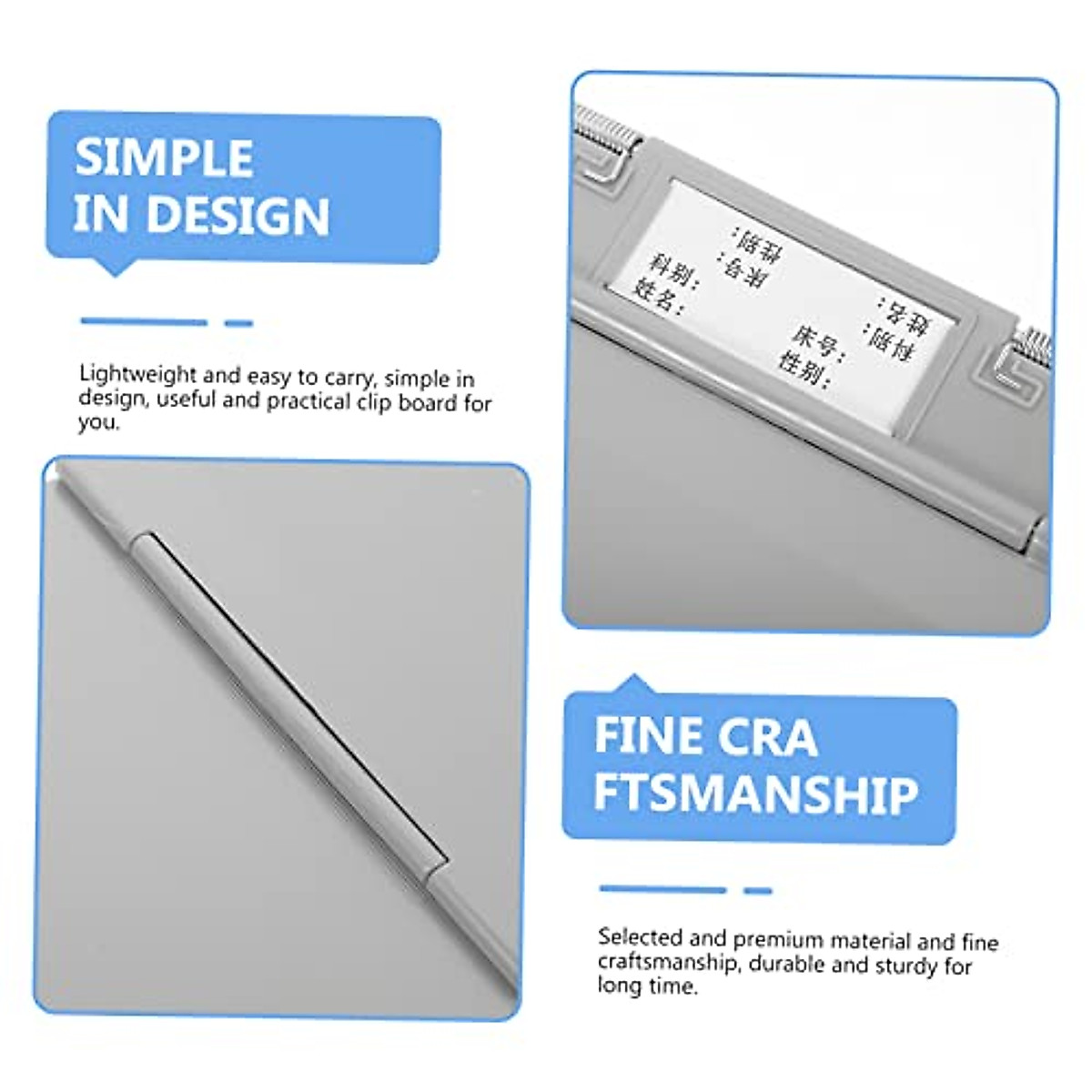 SIMPLE IN DESIGN

Lightweight and easy to carry, simple in design, useful and practical clip board for you.

性别:
床号:
科别:
姓名:

姓名:
科别:
床号:
性别:

FINE CRA FTSMANSHIP

Selected and premium material and fine craftsmanship, durable and sturdy for long time.