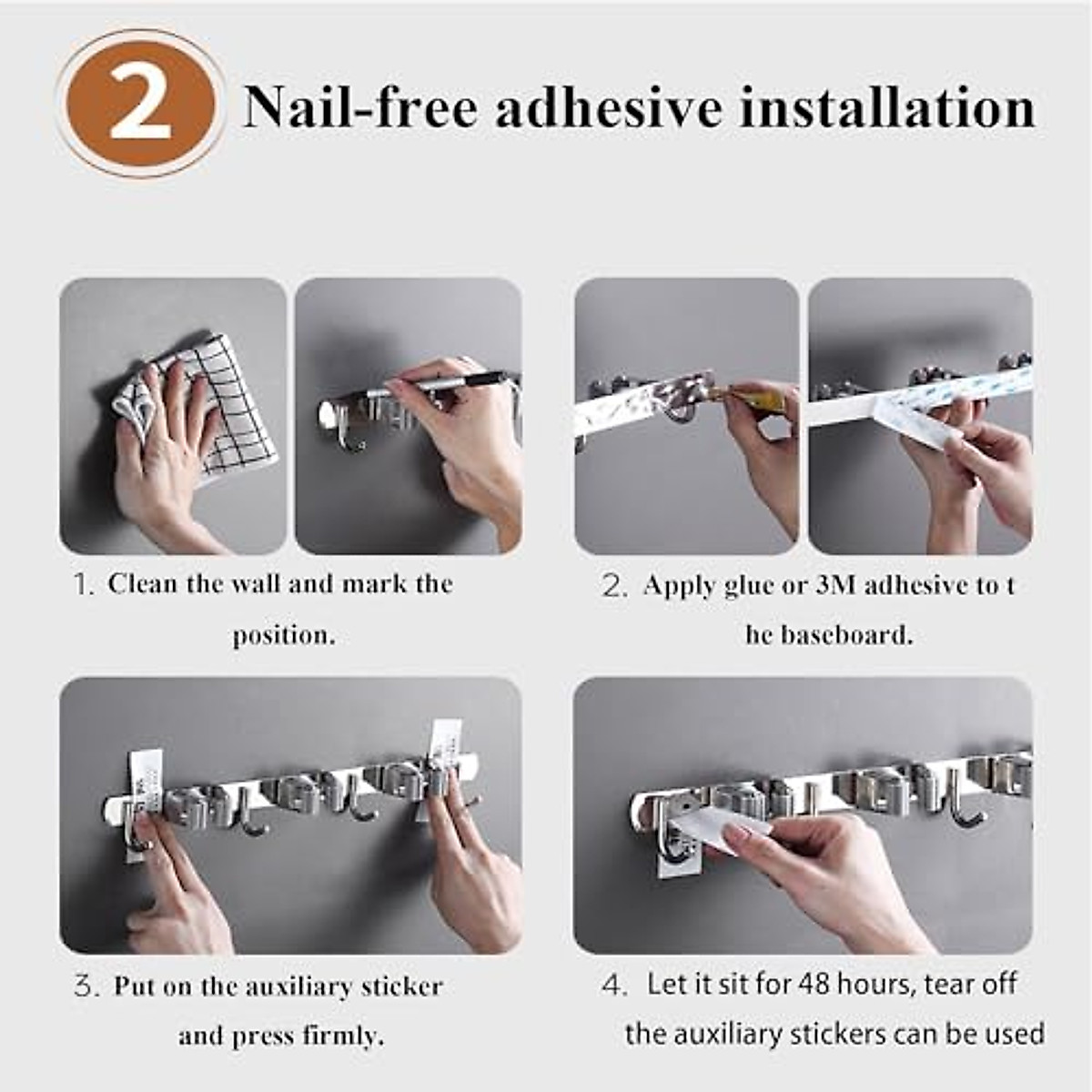 2 Nail-free adhesive installation

1. Clean the wall and mark the position.

2. Apply glue or 3M adhesive to t he baseboard.

3. Put on the auxiliary sticker and press firmly.

4. Let it sit for 48 hours, tear off the auxiliary stickers can be used