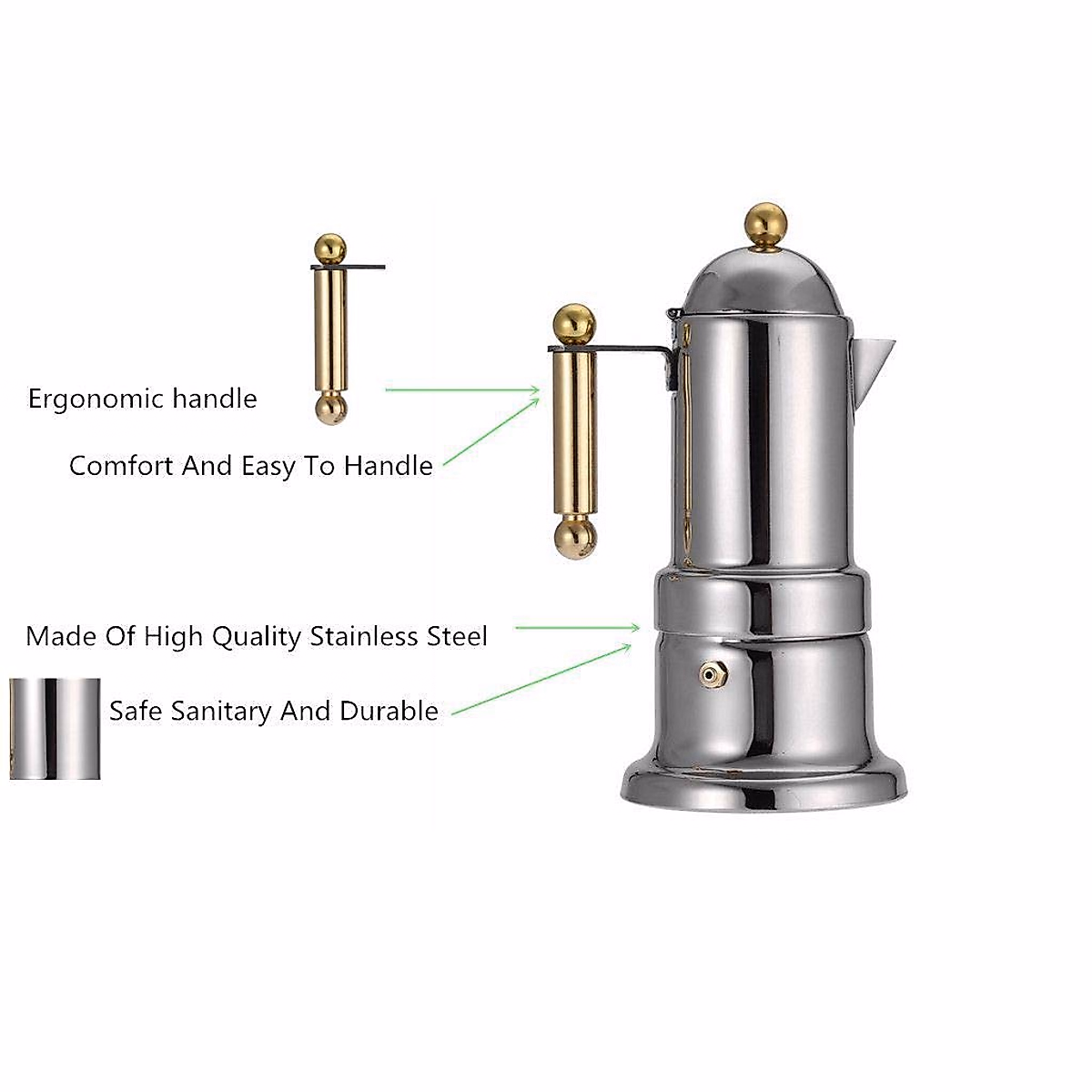 Ergonomic handle

Comfort And Easy To Handle

Made Of High Quality Stainless Steel

Safe Sanitary And Durable