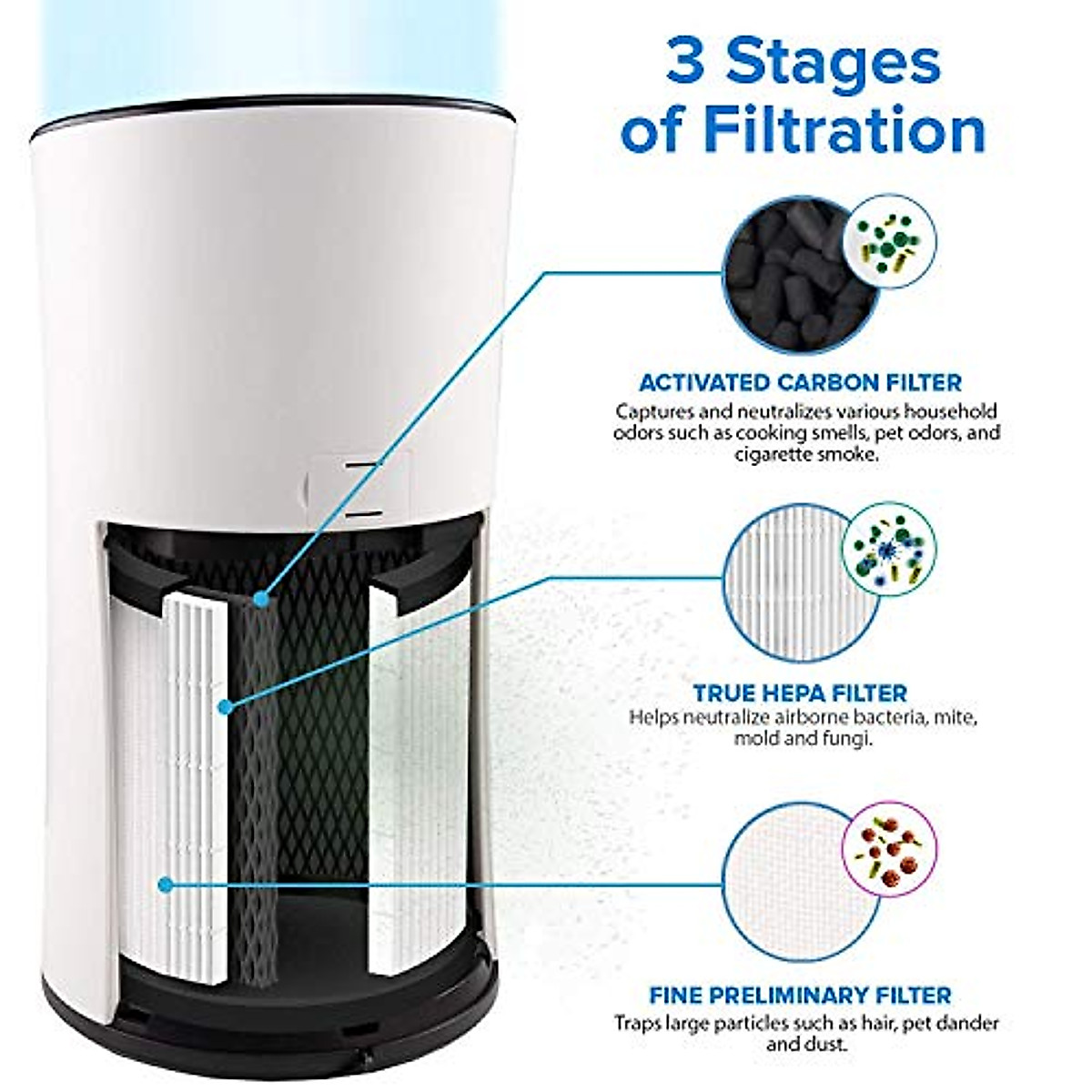 3 Stages of Filtration

ACTIVATED CARBON FILTER
Captures and neutralizes various household odors such as cooking smells, pet odors, and cigarette smoke.

TRUE HEPA FILTER
Helps neutralize airborne bacteria, mite, mold and fungi.

FINE PRELIMINARY FILTER
Traps large particles such as hair, pet dander and dust.