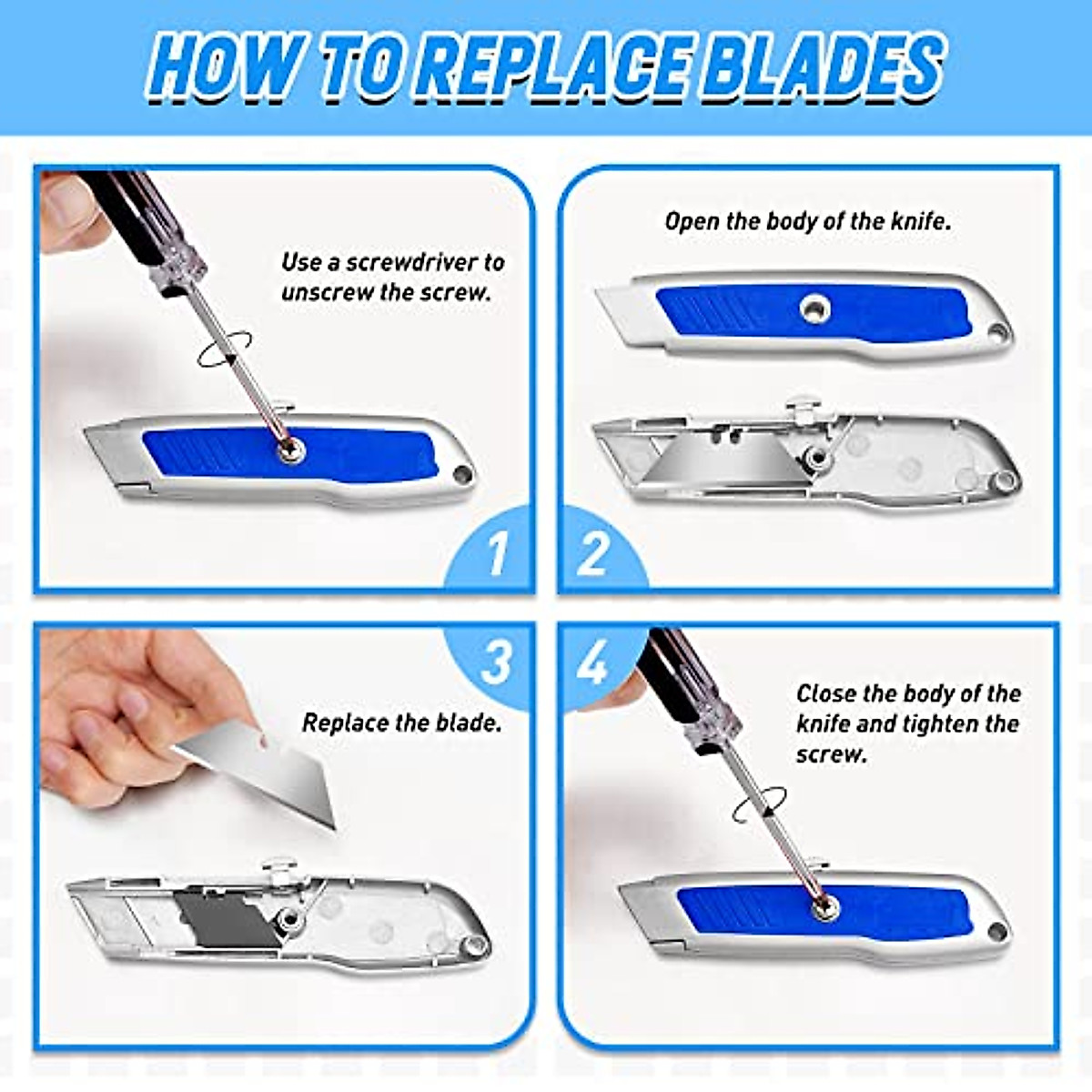 HOW TO REPLACE BLADES

Use a screwdriver to unscrew the screw.

1

Open the body of the knife.

2

3

Replace the blade.

4

Close the body of the knife and tighten the screw.