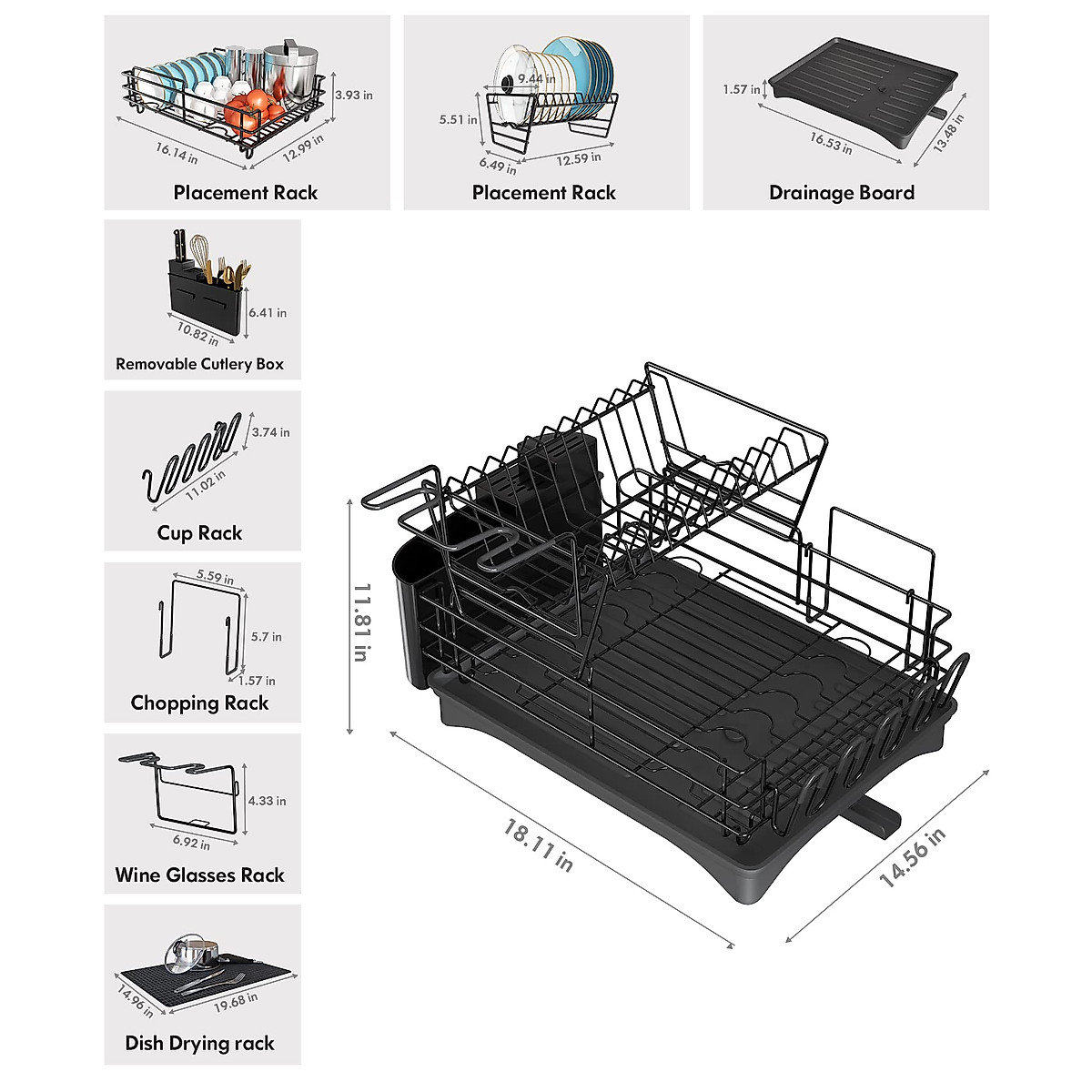 3.93 in
16.14 in
12.99 in
Placement Rack

9.44 in
5.51 in
6.49 in
12.59 in
Placement Rack

1.57 in
16.53 in
13.48 in
Drainage Board

6.41 in
10.82 in
Removable Cutlery Box

3.74 in
11.02 in
Cup Rack

5.59 in
5.7 in
1.57 in
Chopping Rack

4.33 in
6.92 in
Wine Glasses Rack

14.96 in
19.68 in
Dish Drying rack

11.81 in
18.11 in
14.56 in