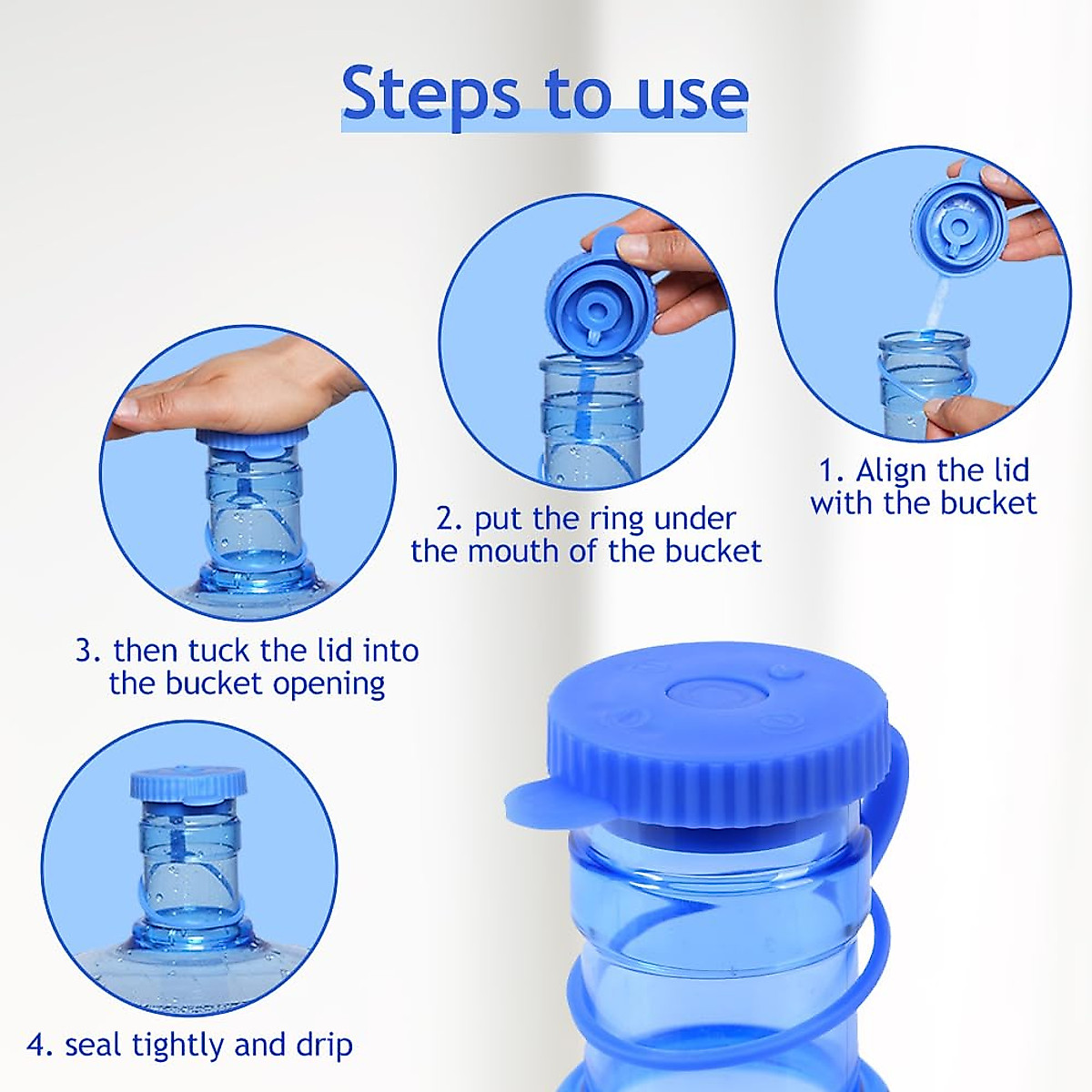 Steps to use

1. Align the lid with the bucket

2. put the ring under the mouth of the bucket

3. then tuck the lid into the bucket opening

4. seal tightly and drip