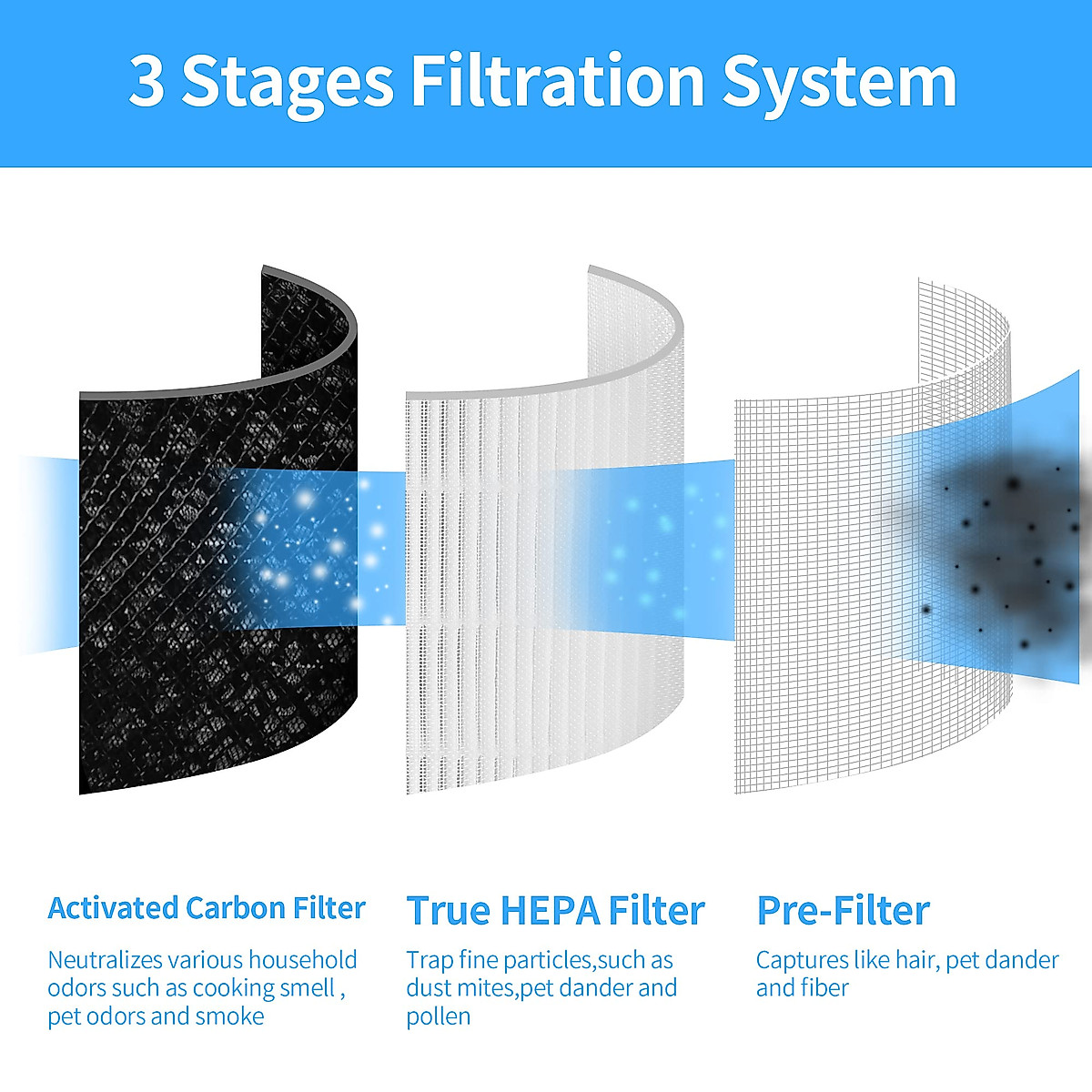 3 Stages Filtration System

Activated Carbon Filter

Neutralizes various household odors such as cooking smell , pet odors and smoke

True HEPA Filter

Trap fine particles,such as dust mites,pet dander and pollen

Pre-Filter

Captures like hair, pet dander and fiber