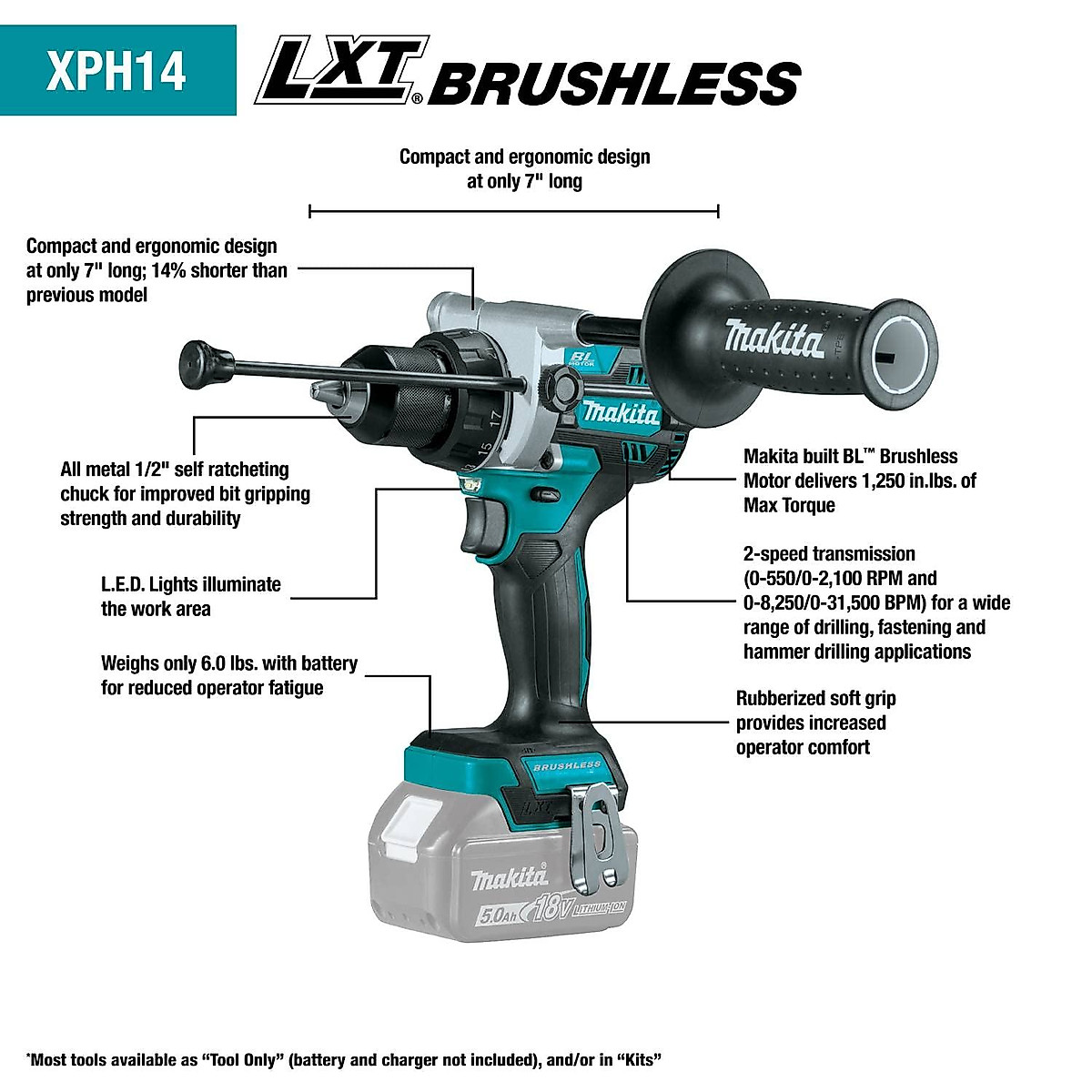 XPH14

LXT® BRUSHLESS

Compact and ergonomic design at only 7" long

Compact and ergonomic design at only 7" long; 14% shorter than previous model

All metal 1/2" self ratcheting chuck for improved bit gripping strength and durability

L.E.D. Lights illuminate the work area

Weighs only 6.0 lbs. with battery for reduced operator fatigue

Makita built BL™ Brushless Motor delivers 1,250 in.lbs. of Max Torque

2-speed transmission (0-550/0-2,100 RPM and 0-8,250/0-31,500 BPM) for a wide range of drilling, fastening and hammer drilling applications

Rubberized soft grip provides increased operator comfort

makita

BL MOTOR

makita

17

15

BRUSHLESS

LXT

makita

5.0Ah 18V LITHIUM-ION

*Most tools available as "Tool Only" (battery and charger not included), and/or in "Kits"