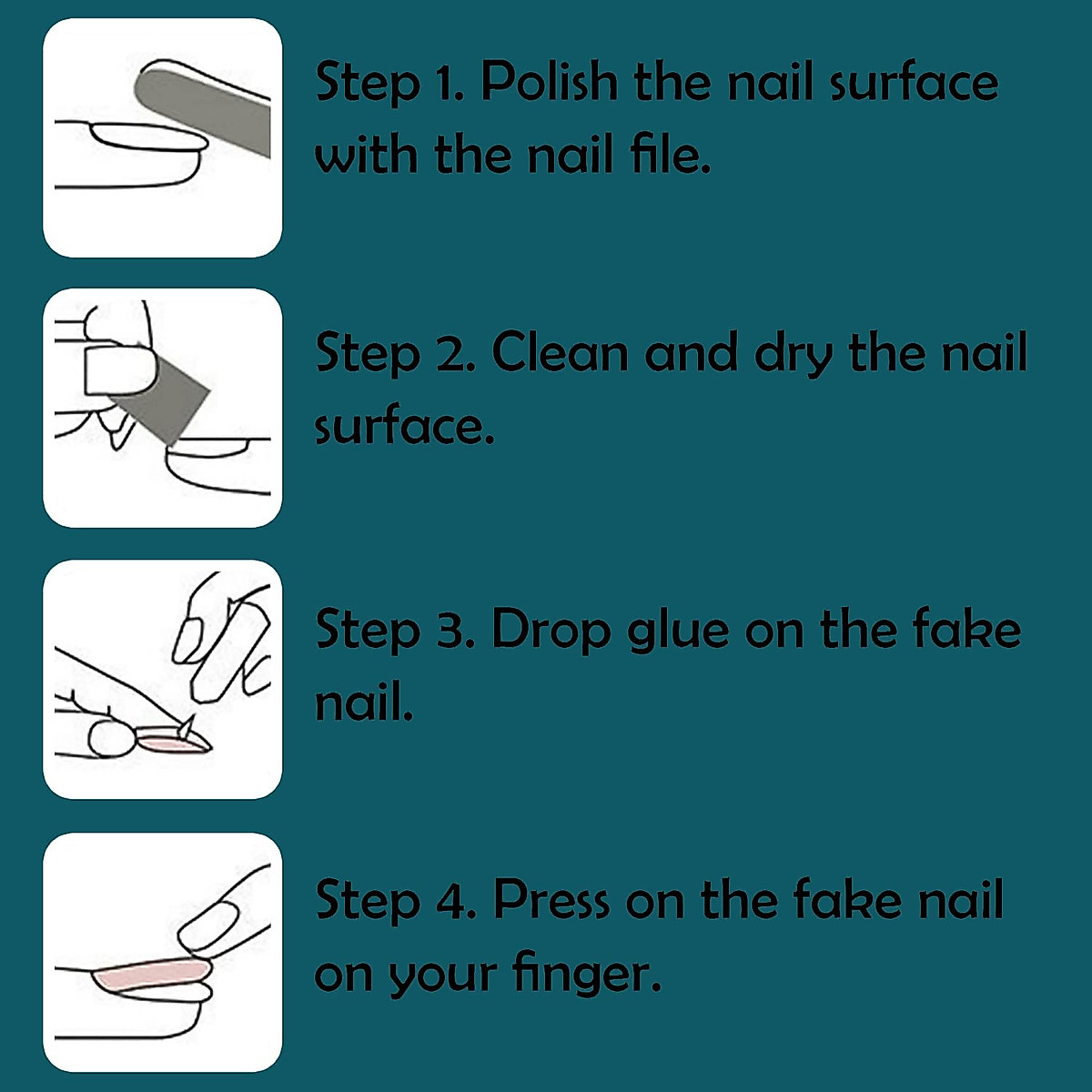 Step 1. Polish the nail surface with the nail file.

Step 2. Clean and dry the nail surface.

Step 3. Drop glue on the fake nail.

Step 4. Press on the fake nail on your finger.