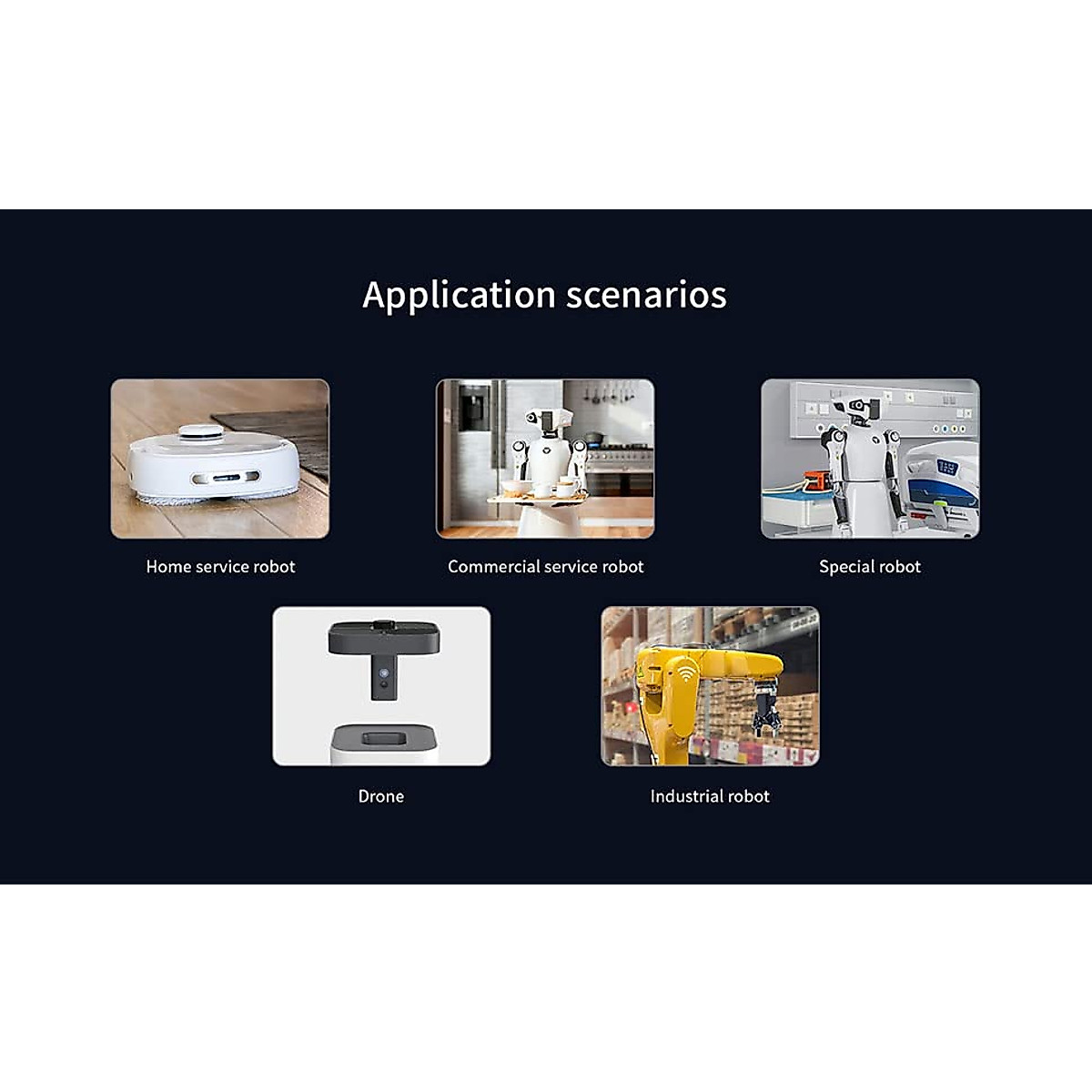 Application scenarios

Home service robot

Commercial service robot

Special robot

Drone

Industrial robot