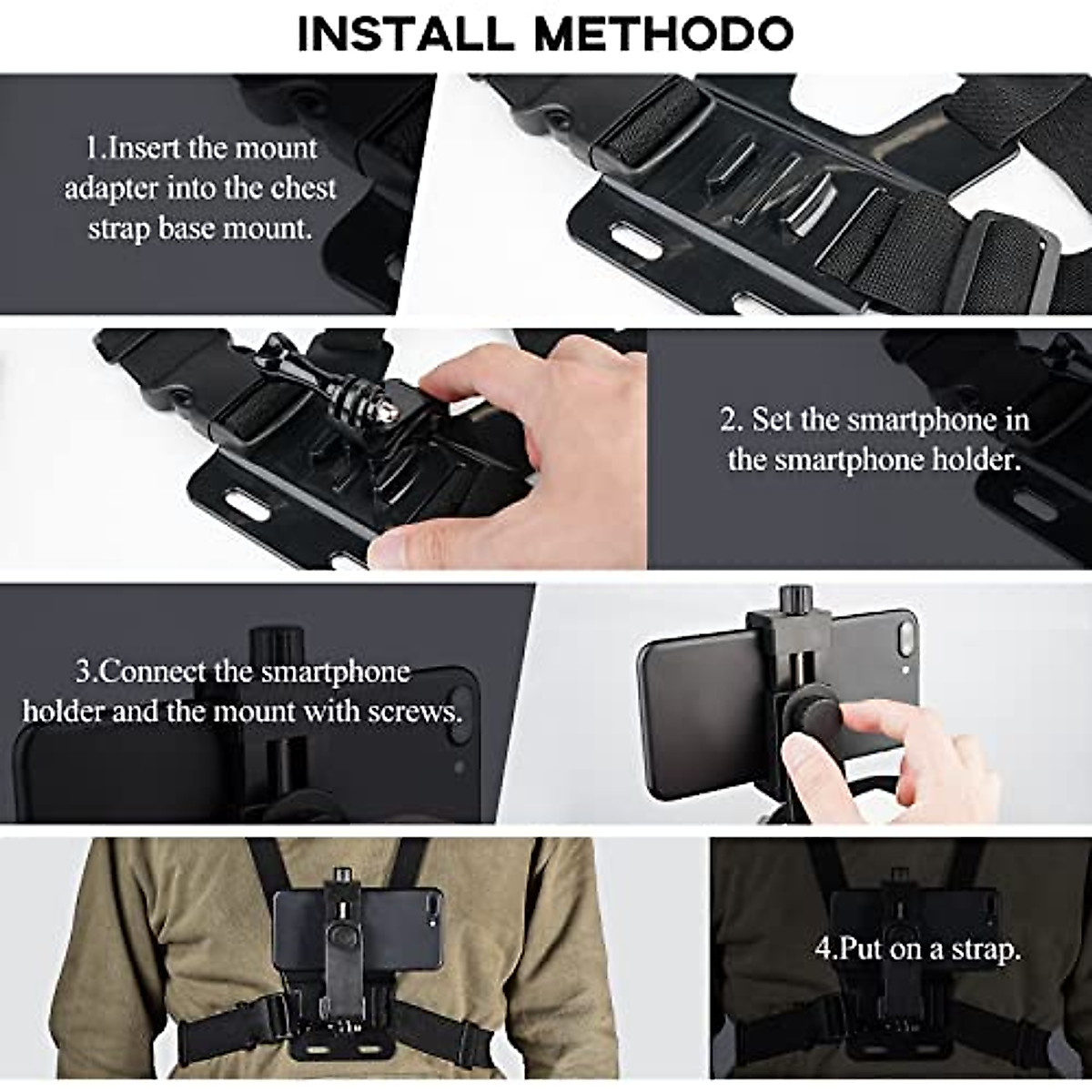 INSTALL METHODO

1.Insert the mount adapter into the chest strap base mount.

2. Set the smartphone in the smartphone holder.

3.Connect the smartphone holder and the mount with screws.

4.Put on a strap.