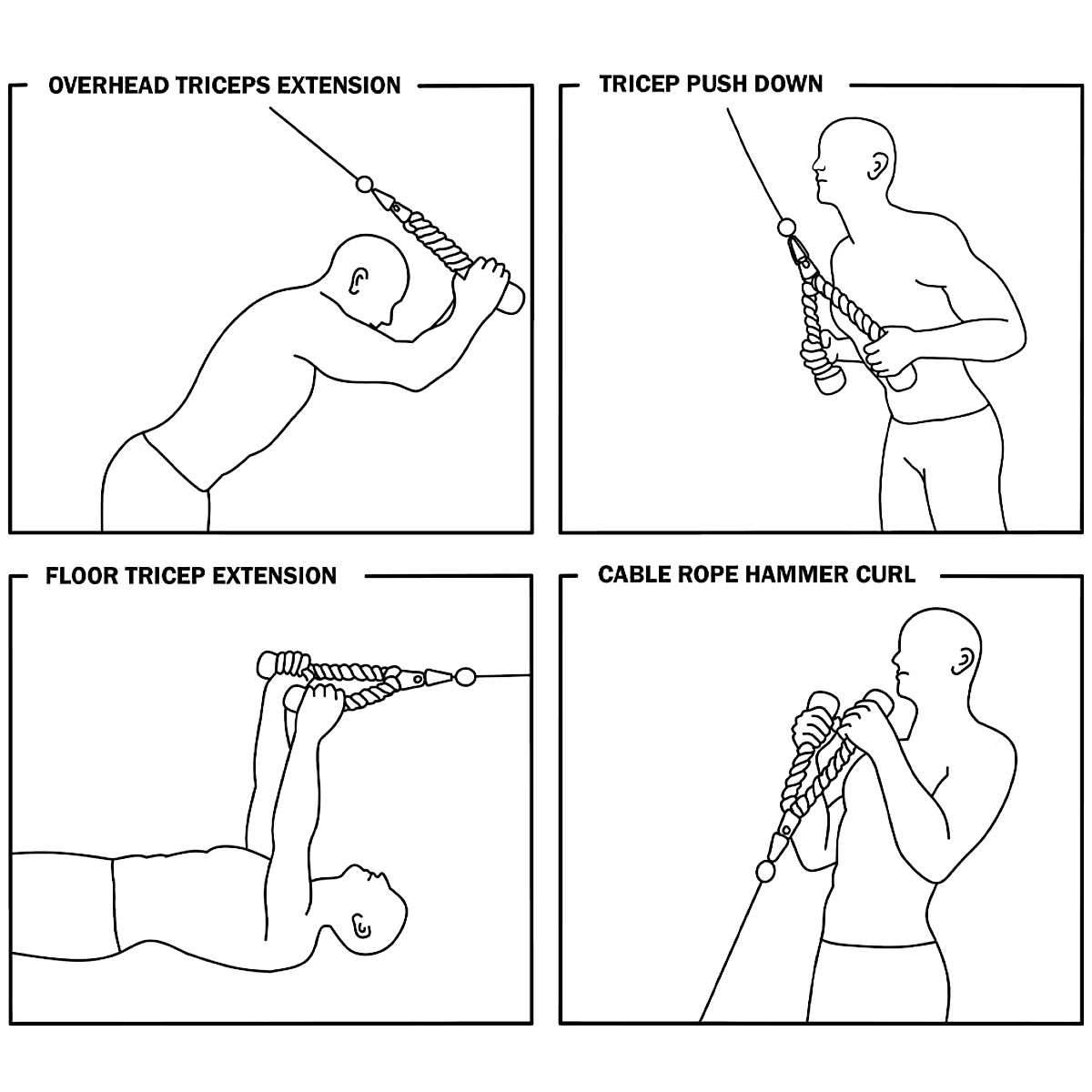 OVERHEAD TRICEPS EXTENSION

TRICEP PUSH DOWN

FLOOR TRICEP EXTENSION

CABLE ROPE HAMMER CURL