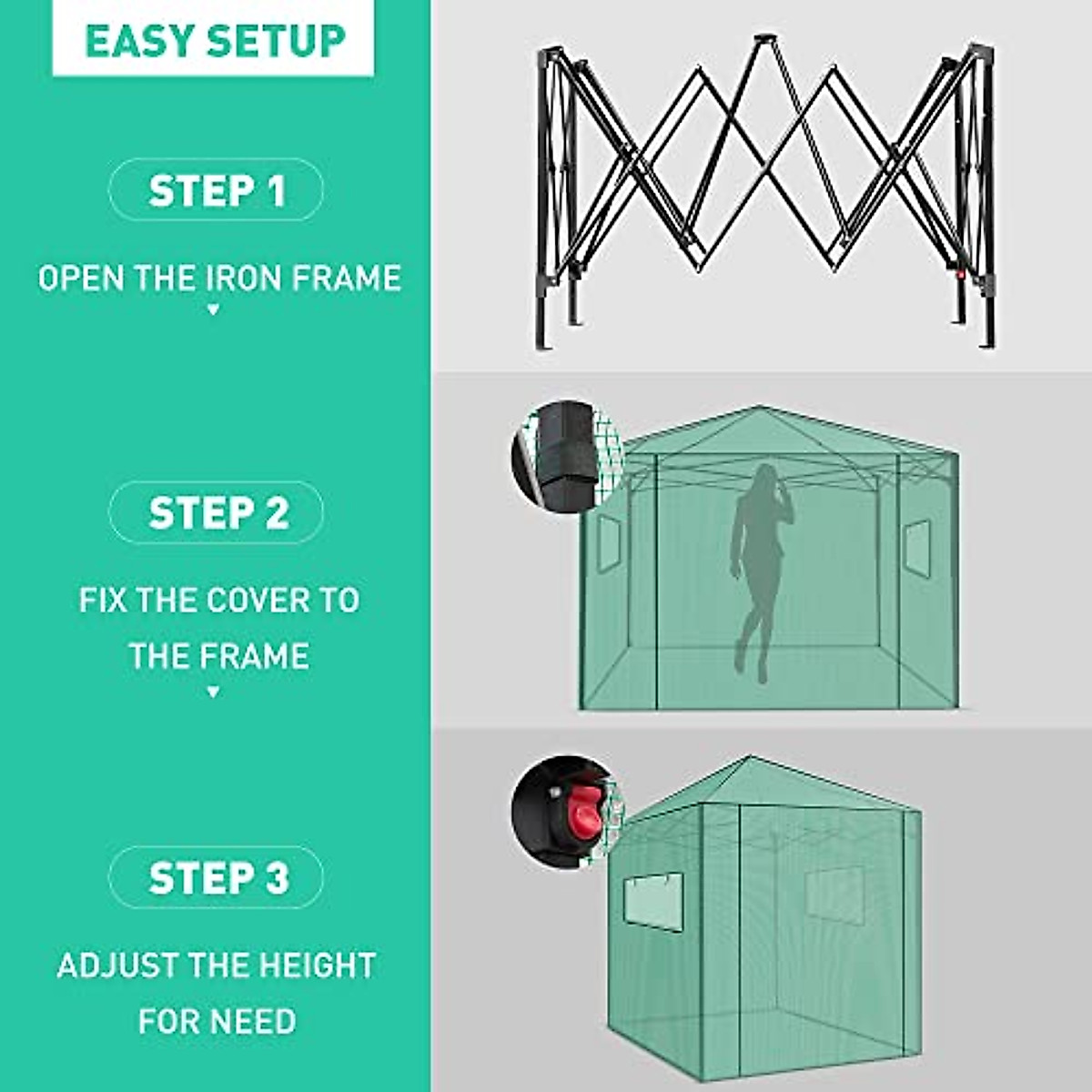 EASY SETUP

STEP 1

OPEN THE IRON FRAME

STEP 2

FIX THE COVER TO THE FRAME

STEP 3

ADJUST THE HEIGHT FOR NEED